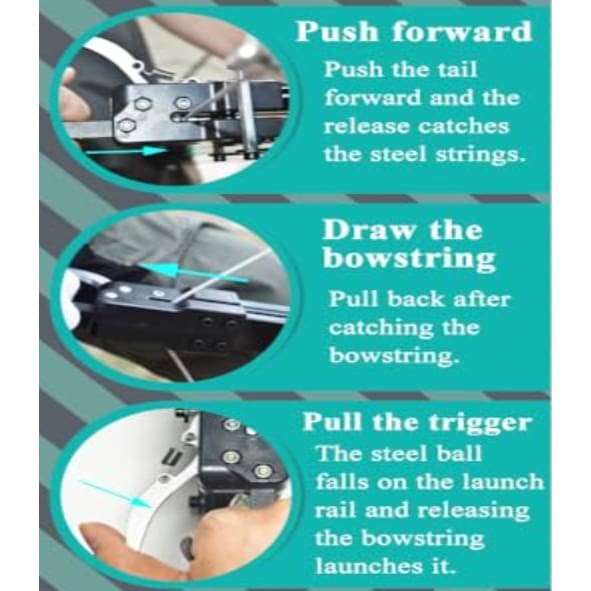 Push forward

Push the tail forward and the release catches the steel strings.

Draw the bowstring

Pull back after catching the bowstring.

Pull the trigger

The steel ball falls on the launch rail and releasing the bowstring launches it.