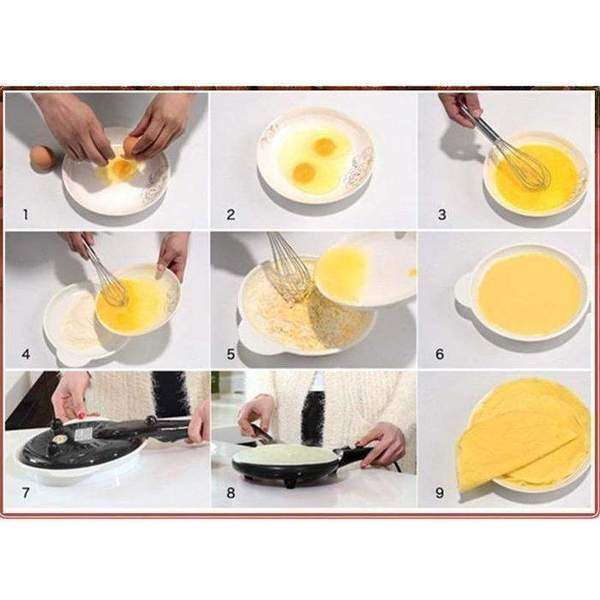 1
2
3
4
5
6
7
8
9