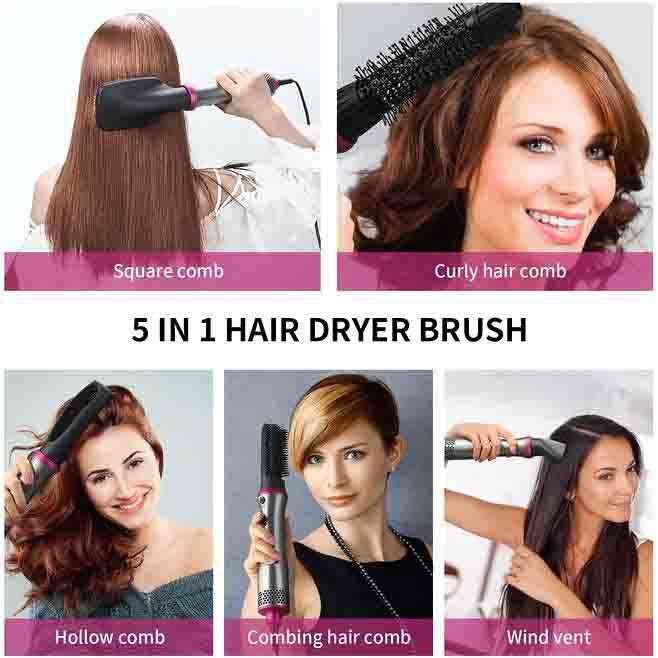 Square comb

Curly hair comb

5 IN 1 HAIR DRYER BRUSH

Hollow comb

Combing hair comb

Wind vent