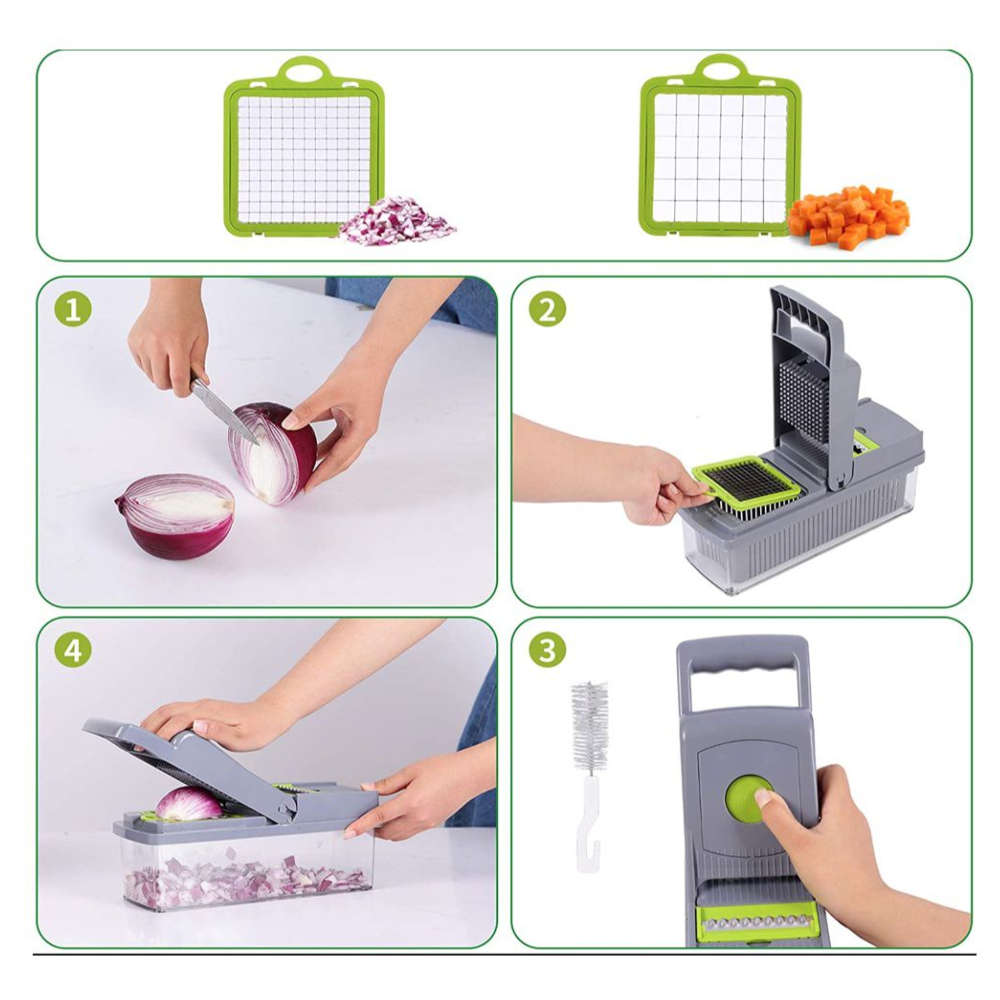 1

2

4

3