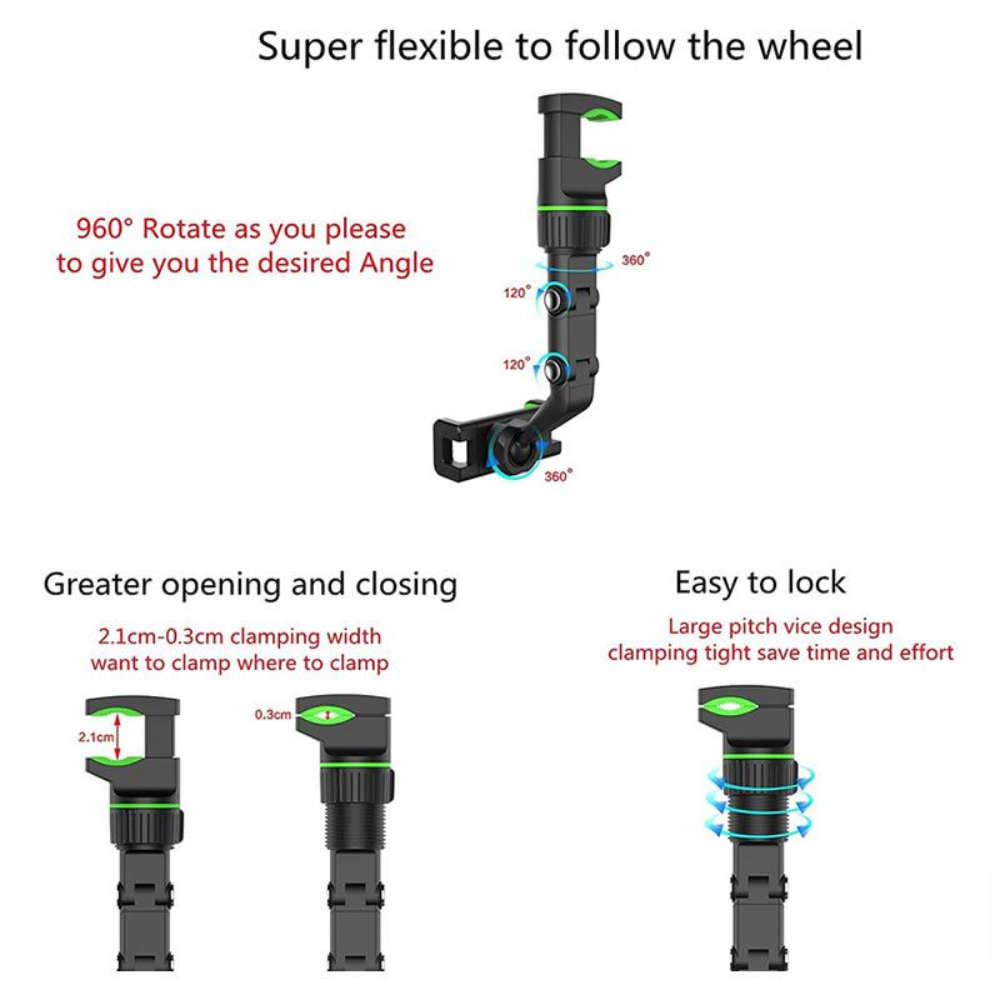 Super flexible to follow the wheel

960° Rotate as you please
to give you the desired Angle

360°
120°
120°
360°

Greater opening and closing

2.1cm-0.3cm clamping width
want to clamp where to clamp

2.1cm
0.3cm

Easy to lock

Large pitch vice design
clamping tight save time and effort