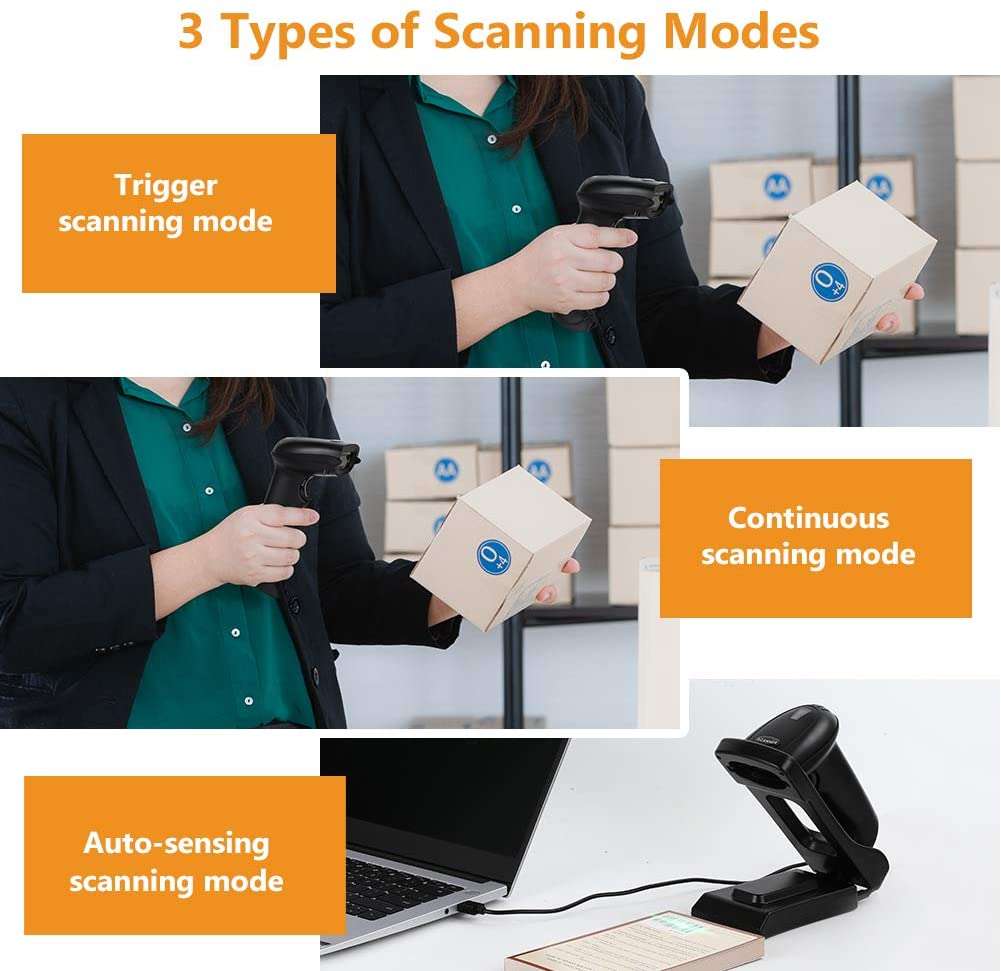 3 Types of Scanning Modes

Trigger scanning mode

Continuous scanning mode

Auto-sensing scanning mode