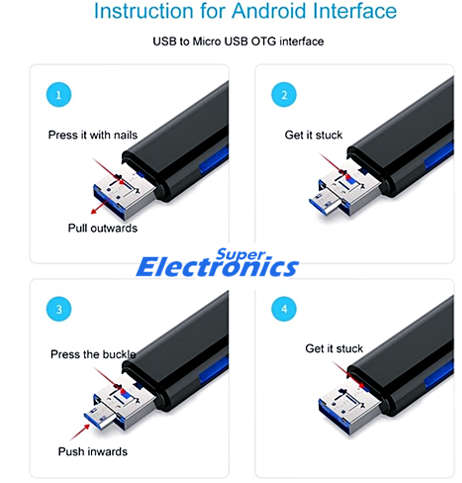 Instruction for Android Interface

USB to Micro USB OTG interface

1

Press it with nails

Pull outwards

2

Get it stuck

Super Electronics

3

Press the buckle

Push inwards

4

Get it stuck