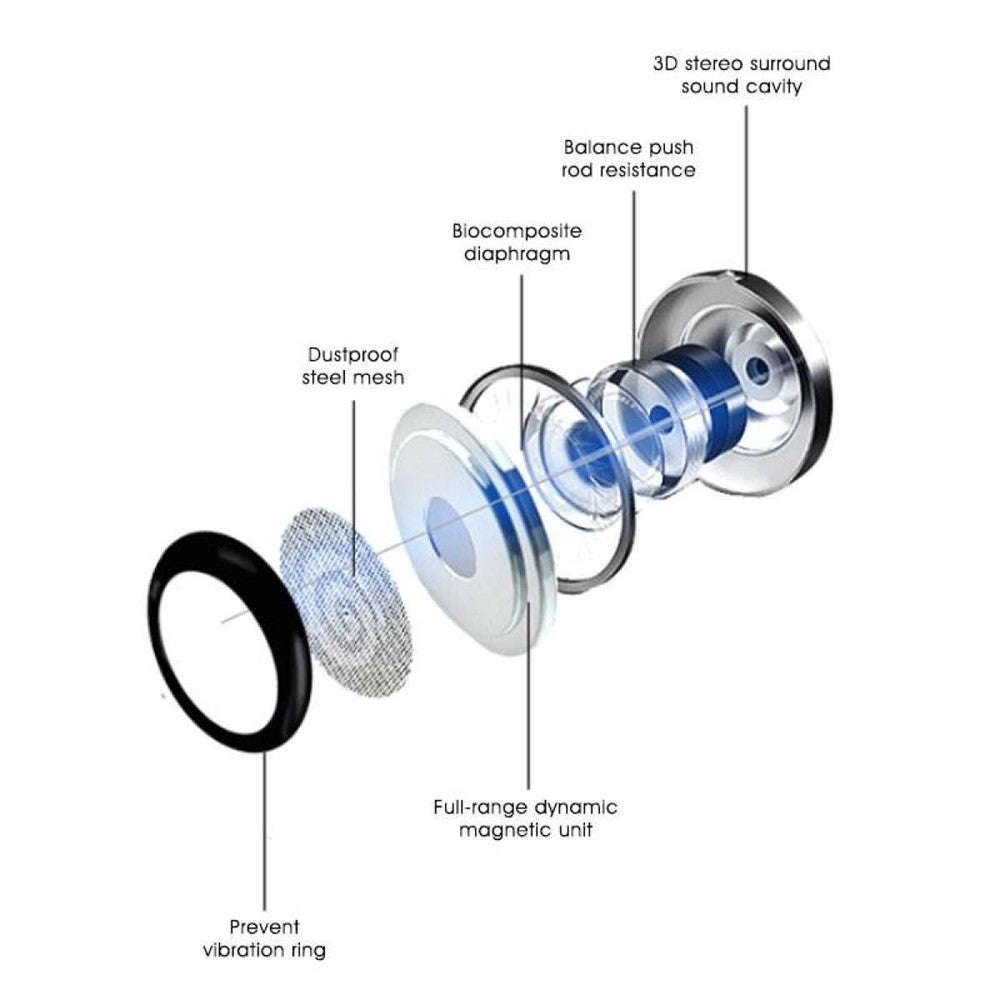 3D stereo surround sound cavity

Balance push rod resistance

Biocomposite diaphragm

Dustproof steel mesh

Full-range dynamic magnetic unit

Prevent vibration ring