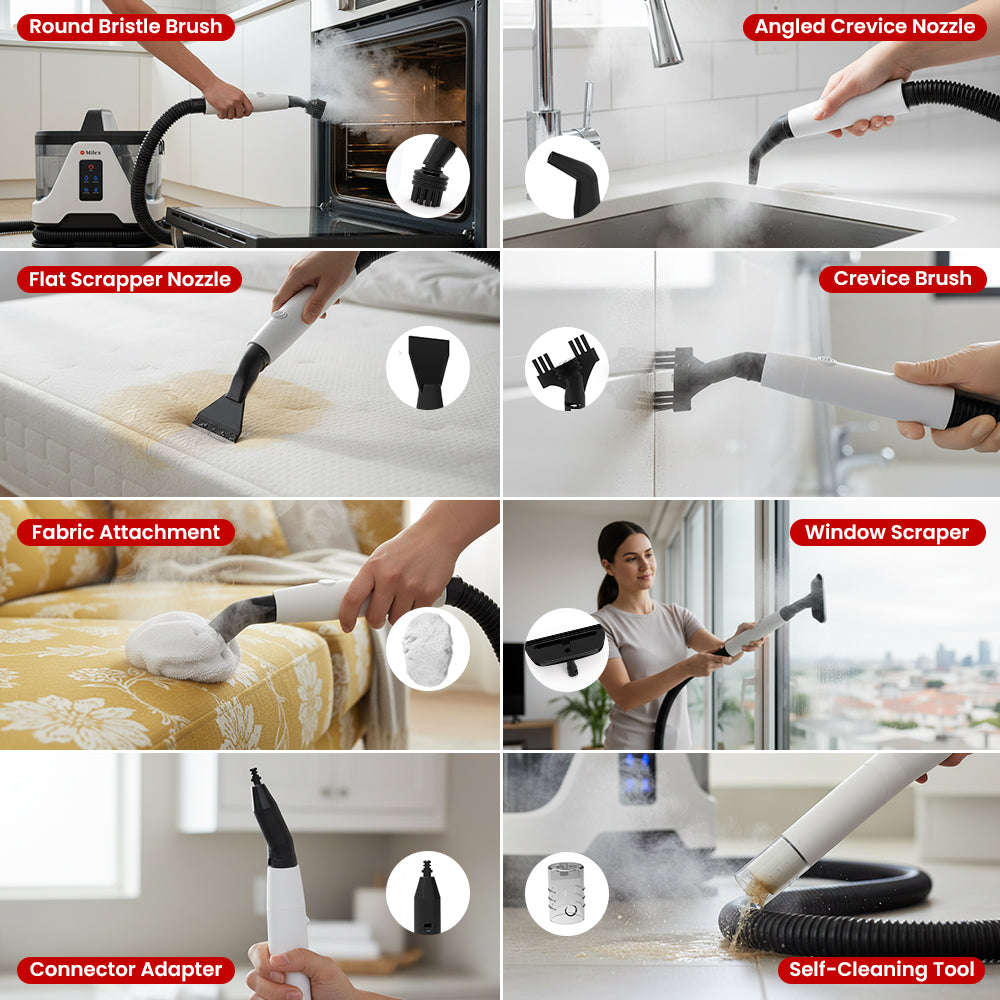 Round Bristle Brush

Milex

Angled Crevice Nozzle

Flat Scrapper Nozzle

Crevice Brush

Fabric Attachment

Window Scraper

Connector Adapter

Self-Cleaning Tool