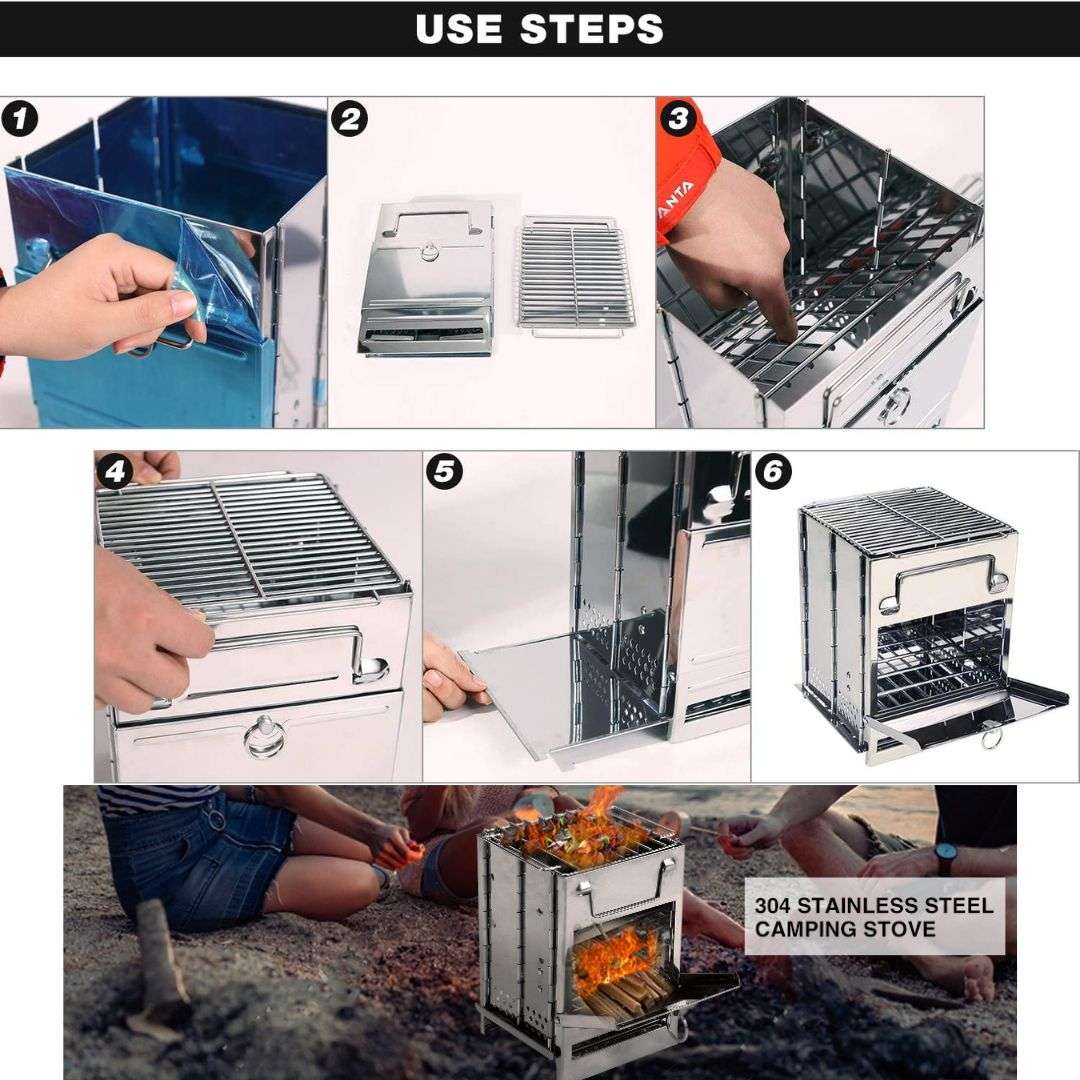 USE STEPS

1

2

3

ANTA

4

5

6

304 STAINLESS STEEL CAMPING STOVE