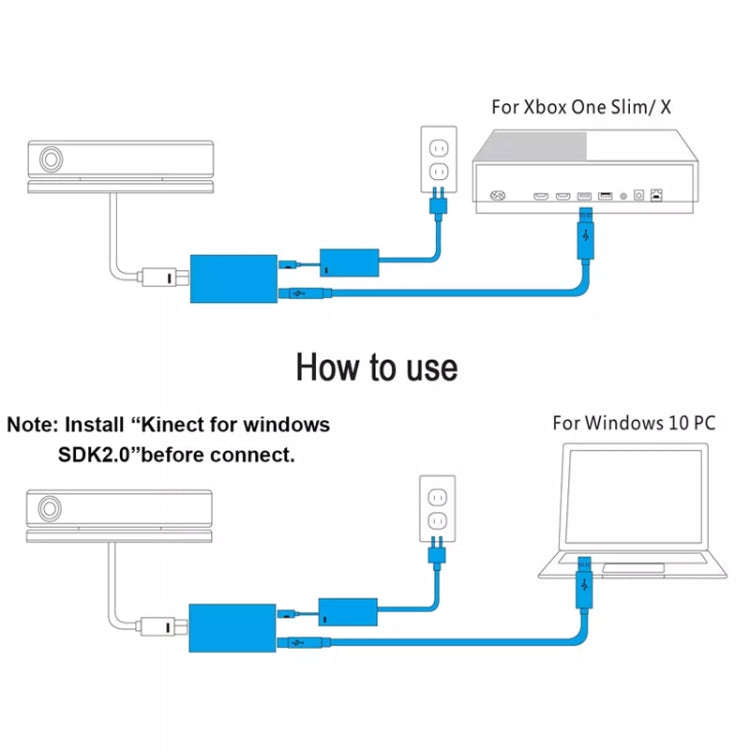 For Xbox One Slim/ X

How to use

Note: Install “Kinect for windows SDK2.0”before connect.

For Windows 10 PC