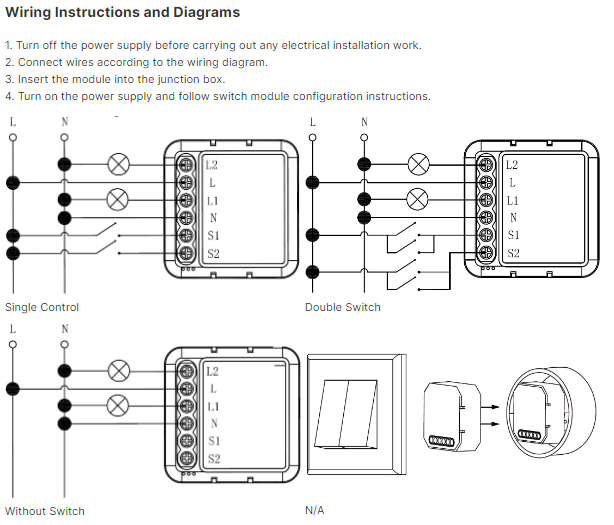 Wiring Instructions and Diagrams

1. Turn off the power supply before carrying out any electrical installation work.
2. Connect wires according to the wiring diagram.
3. Insert the module into the junction box.
4. Turn on the power supply and follow switch module configuration instructions.

L N L2 L L1 N S1 S2

Single Control

L N L2 L L1 N S1 S2

Double Switch

L N L2 L L1 N S1 S2

Without Switch

N/A