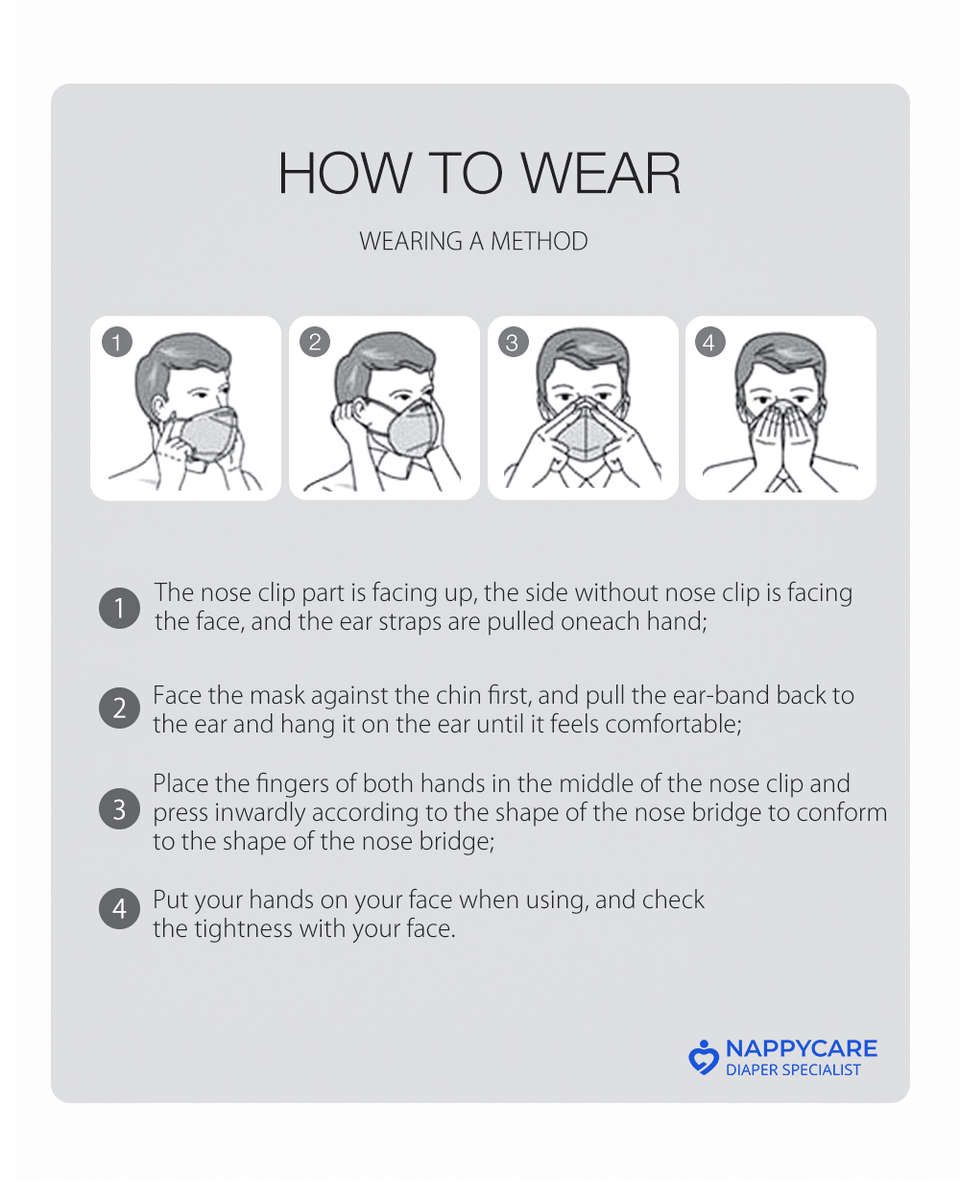 HOW TO WEAR

WEARING A METHOD

1

2

3

4

1 The nose clip part is facing up, the side without nose clip is facing the face, and the ear straps are pulled oneach hand;

2 Face the mask against the chin first, and pull the ear-band back to the ear and hang it on the ear until it feels comfortable;

3 Place the fingers of both hands in the middle of the nose clip and press inwardly according to the shape of the nose bridge to conform to the shape of the nose bridge;

4 Put your hands on your face when using, and check the tightness with your face.

NAPPYCARE
DIAPER SPECIALIST