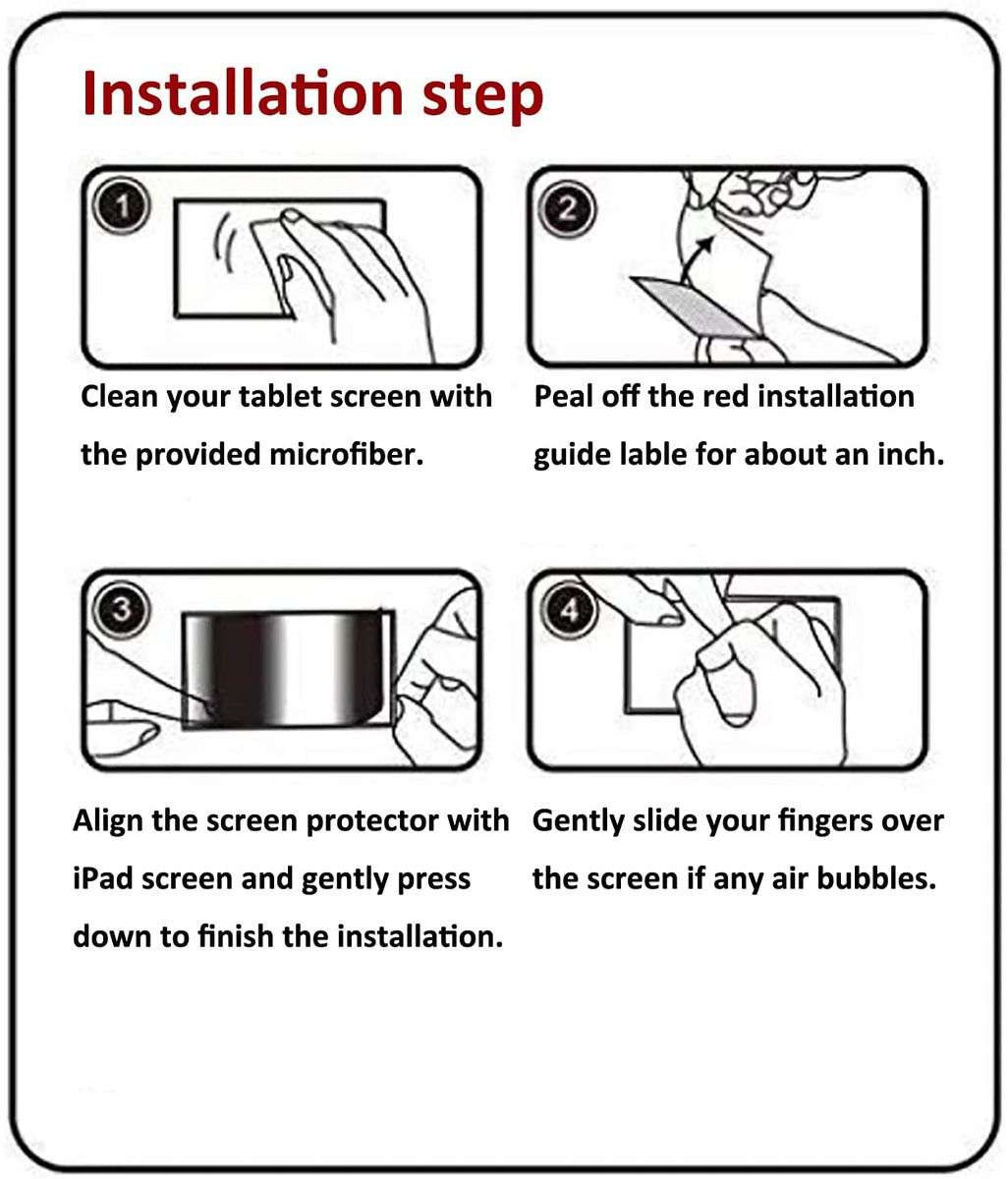 Installation step

1

Clean your tablet screen with the provided microfiber.

2

Peal off the red installation guide lable for about an inch.

3

Align the screen protector with iPad screen and gently press down to finish the installation.

4

Gently slide your fingers over the screen if any air bubbles.