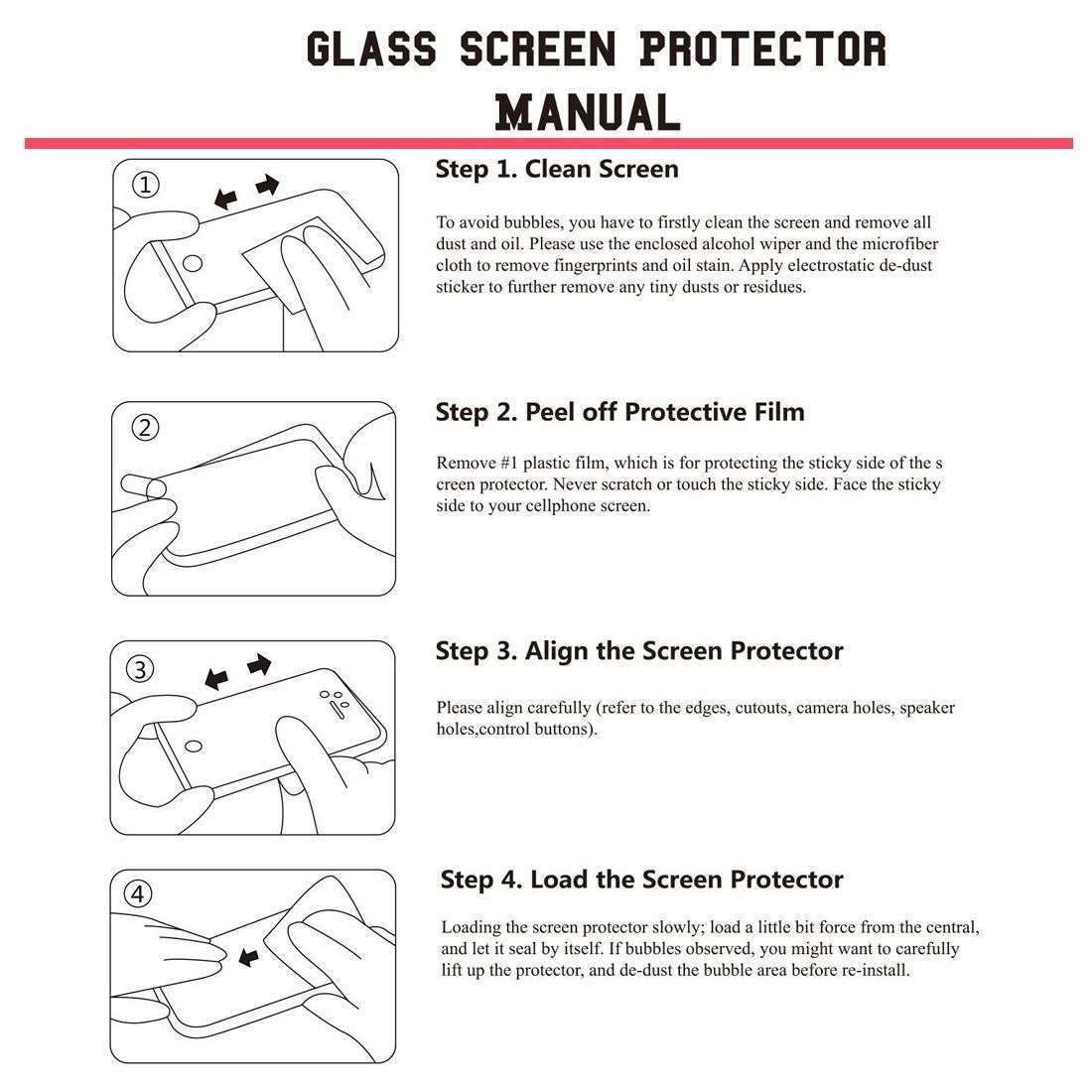 GLASS SCREEN PROTECTOR MANUAL

①

Step 1. Clean Screen

To avoid bubbles, you have to firstly clean the screen and remove all dust and oil. Please use the enclosed alcohol wiper and the microfiber cloth to remove fingerprints and oil stain. Apply electrostatic de-dust sticker to further remove any tiny dusts or residues.

②

Step 2. Peel off Protective Film

Remove #1 plastic film, which is for protecting the sticky side of the s creen protector. Never scratch or touch the sticky side. Face the sticky side to your cellphone screen.

③

Step 3. Align the Screen Protector

Please align carefully (refer to the edges, cutouts, camera holes, speaker holes,control buttons).

④

Step 4. Load the Screen Protector

Loading the screen protector slowly; load a little bit force from the central, and let it seal by itself. If bubbles observed, you might want to carefully lift up the protector, and de-dust the bubble area before re-install.