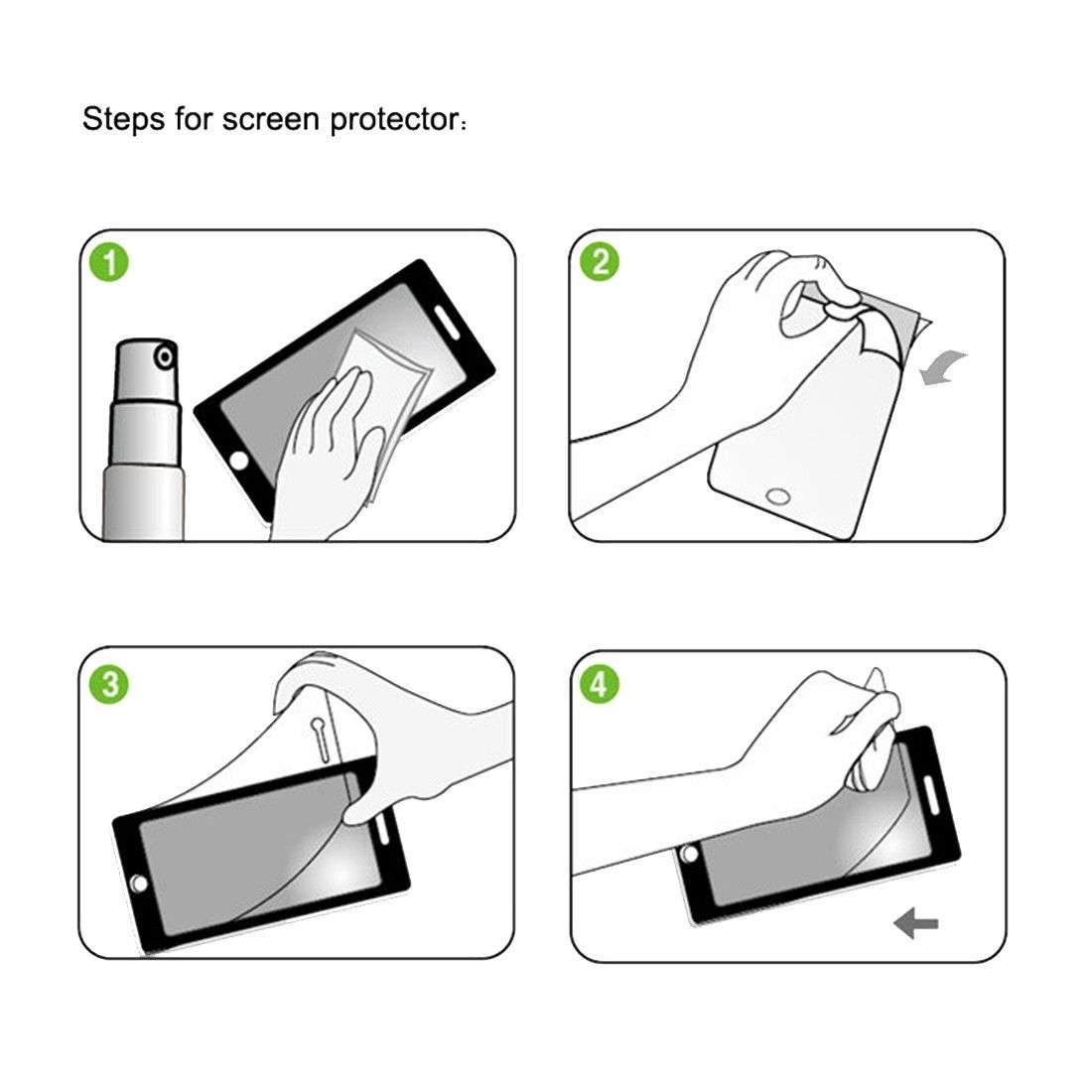 Steps for screen protector:

1

2

3

4