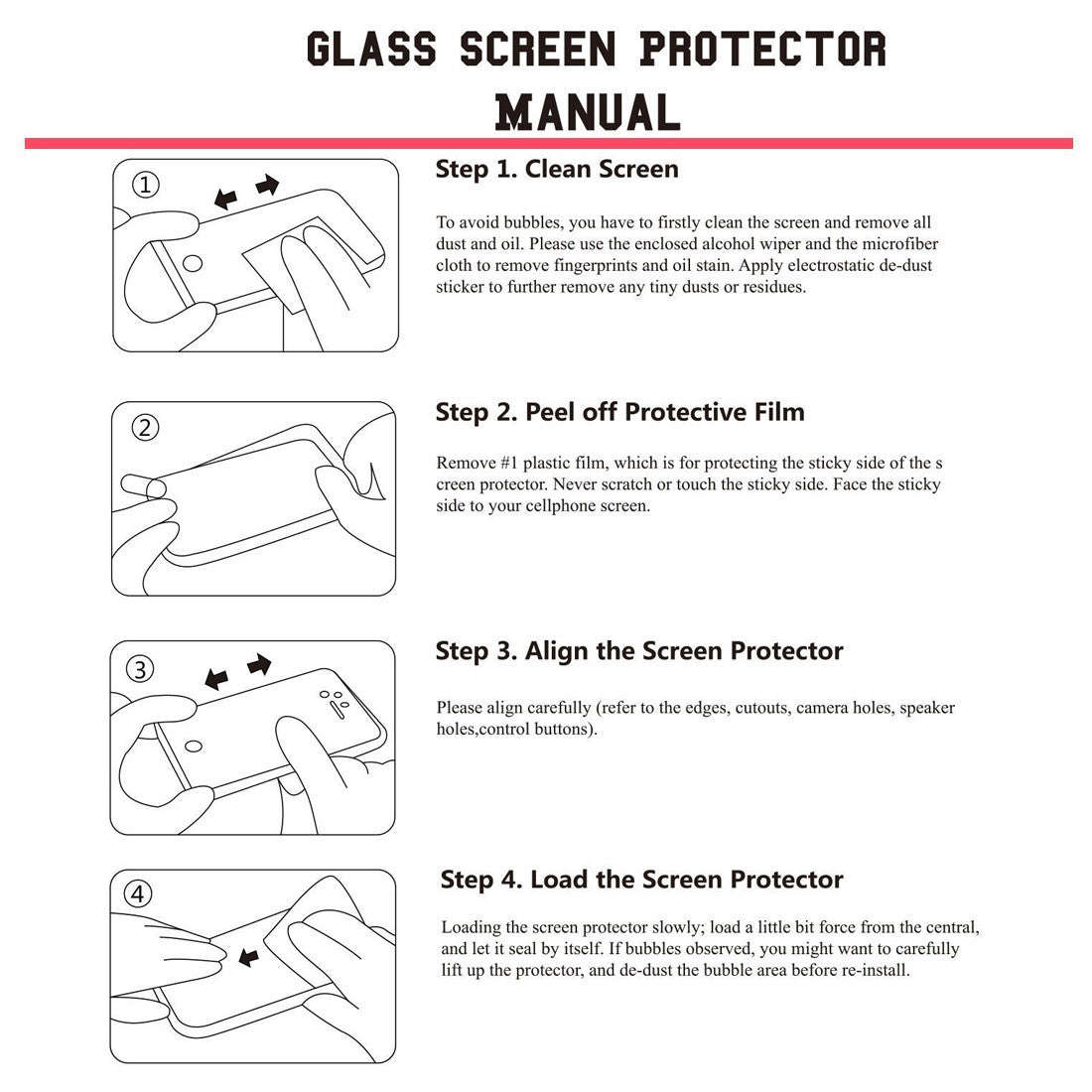 GLASS SCREEN PROTECTOR MANUAL

①

Step 1. Clean Screen

To avoid bubbles, you have to firstly clean the screen and remove all dust and oil. Please use the enclosed alcohol wiper and the microfiber cloth to remove fingerprints and oil stain. Apply electrostatic de-dust sticker to further remove any tiny dusts or residues.

②

Step 2. Peel off Protective Film

Remove #1 plastic film, which is for protecting the sticky side of the s creen protector. Never scratch or touch the sticky side. Face the sticky side to your cellphone screen.

③

Step 3. Align the Screen Protector

Please align carefully (refer to the edges, cutouts, camera holes, speaker holes,control buttons).

④

Step 4. Load the Screen Protector

Loading the screen protector slowly; load a little bit force from the central, and let it seal by itself. If bubbles observed, you might want to carefully lift up the protector, and de-dust the bubble area before re-install.