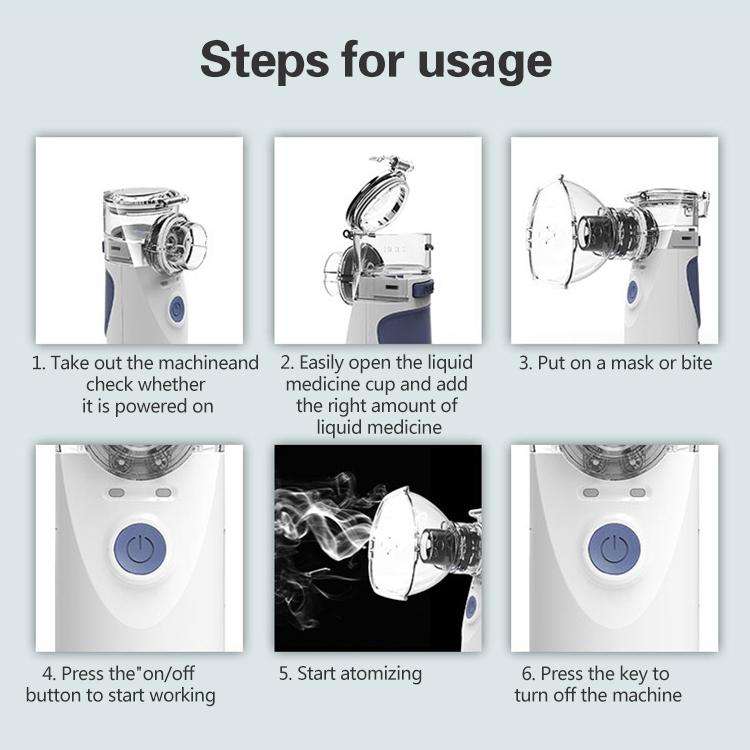 Steps for usage

1. Take out the machineand check whether it is powered on

2. Easily open the liquid medicine cup and add the right amount of liquid medicine

3. Put on a mask or bite

4. Press the"on/off button to start working

5. Start atomizing

6. Press the key to turn off the machine