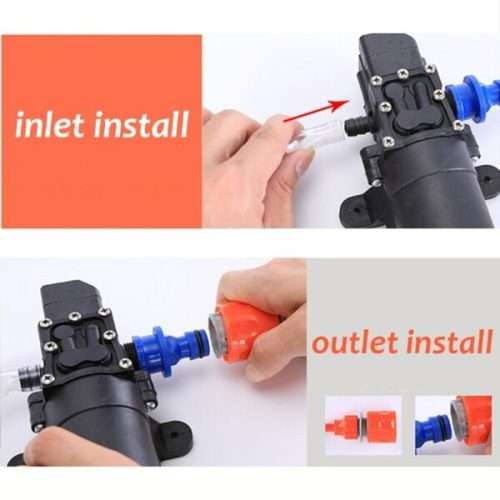 inlet install

outlet install