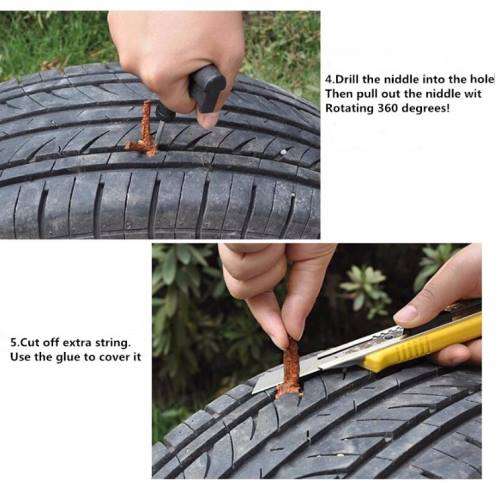 4.Drill the niddle into the hole
Then pull out the niddle wit
Rotating 360 degrees!

5.Cut off extra string.
Use the glue to cover it