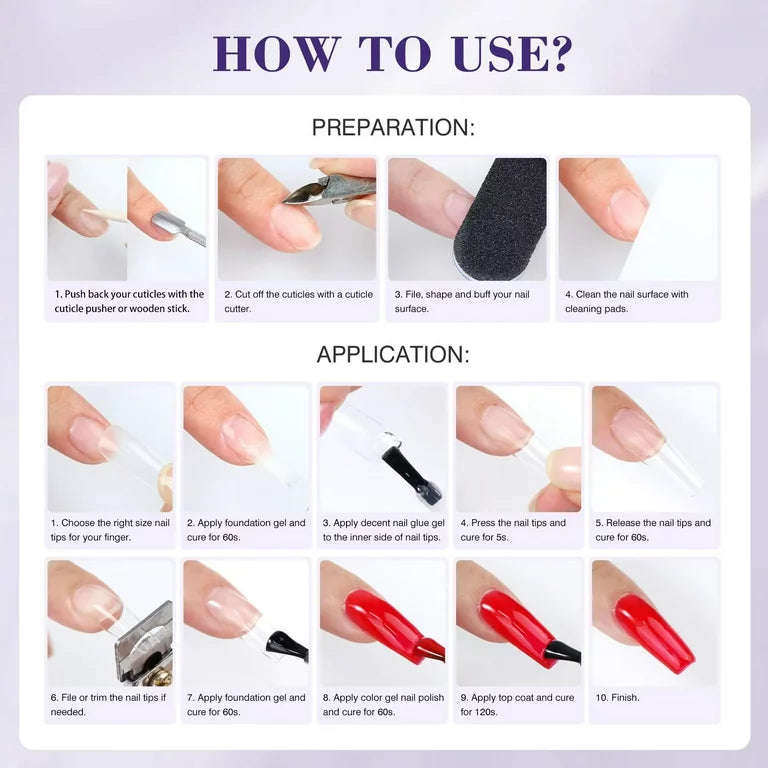 HOW TO USE?

PREPARATION:

1. Push back your cuticles with the cuticle pusher or wooden stick.

2. Cut off the cuticles with a cuticle cutter.

3. File, shape and buff your nail surface.

4. Clean the nail surface with cleaning pads.

APPLICATION:

1. Choose the right size nail tips for your finger.

2. Apply foundation gel and cure for 60s.

3. Apply decent nail glue gel to the inner side of nail tips.

4. Press the nail tips and cure for 5s.

5. Release the nail tips and cure for 60s.

6. File or trim the nail tips if needed.

7. Apply foundation gel and cure for 60s.

8. Apply color gel nail polish and cure for 60s.

9. Apply top coat and cure for 120s.

10. Finish.