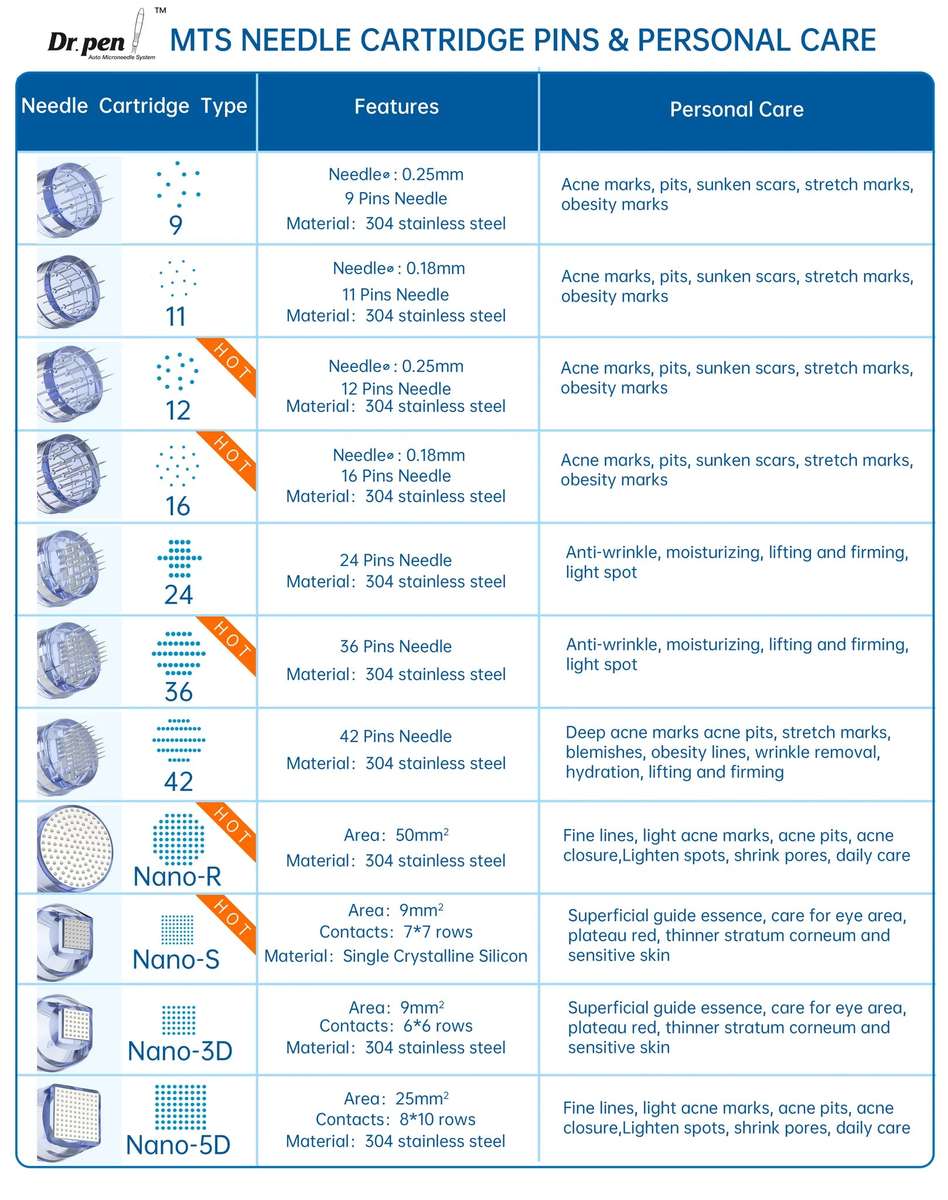 Dr.pen™ Auto Microneedle System

MTS NEEDLE CARTRIDGE PINS & PERSONAL CARE

| Needle Cartridge Type | Features | Personal Care |
|---|---|---|
| 9 | Needle⌀: 0.25mm 9 Pins Needle Material: 304 stainless steel | Acne marks, pits, sunken scars, stretch marks, obesity marks |
| 11 | Needle⌀: 0.18mm 11 Pins Needle Material: 304 stainless steel | Acne marks, pits, sunken scars, stretch marks, obesity marks |
| 12 HOT | Needle⌀: 0.25mm 12 Pins Needle Material: 304 stainless steel | Acne marks, pits, sunken scars, stretch marks, obesity marks |
| 16 HOT | Needle⌀: 0.18mm 16 Pins Needle Material: 304 stainless steel | Acne marks, pits, sunken scars, stretch marks, obesity marks |
| 24 | 24 Pins Needle Material: 304 stainless steel | Anti-wrinkle, moisturizing, lifting and firming, light spot |
| 36 HOT | 36 Pins Needle Material: 304 stainless steel | Anti-wrinkle, moisturizing, lifting and firming, light spot |
| 42 | 42 Pins Needle Material: 304 stainless steel | Deep acne marks acne pits, stretch marks, blemishes, obesity lines, wrinkle removal, hydration, lifting and firming |
| Nano-R HOT | Area: $50mm^2$ Material: 304 stainless steel | Fine lines, light acne marks, acne pits, acne closure,Lighten spots, shrink pores, daily care |
| Nano-S HOT | Area: $9mm^2$ Contacts: 7*7 rows Material: Single Crystalline Silicon | Superficial guide essence, care for eye area, plateau red, thinner stratum corneum and sensitive skin |
| Nano-3D | Area: $9mm^2$ Contacts: 6*6 rows Material: 304 stainless steel | Superficial guide essence, care for eye area, plateau red, thinner stratum corneum and sensitive skin |
| Nano-5D | Area: $25mm^2$ Contacts: 8*10 rows Material: 304 stainless steel | Fine lines, light acne marks, acne pits, acne closure,Lighten spots, shrink pores, daily care |