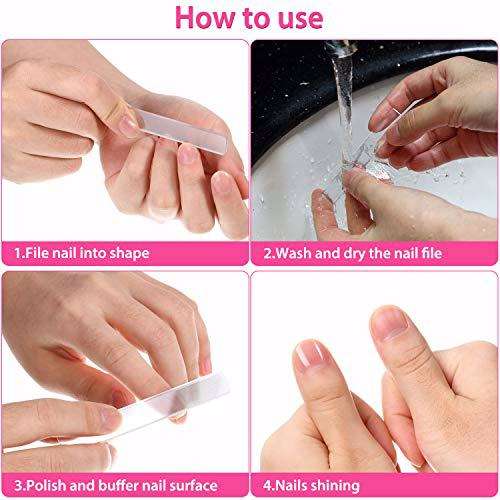 How to use

1.File nail into shape

2.Wash and dry the nail file

3.Polish and buffer nail surface

4.Nails shining