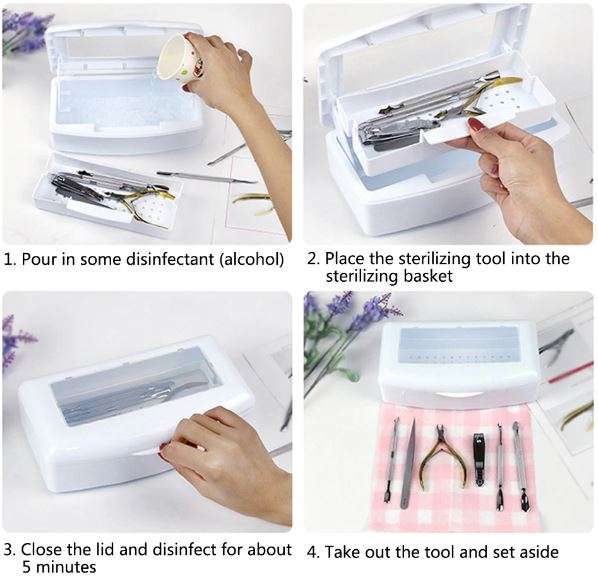 1. Pour in some disinfectant (alcohol)

2. Place the sterilizing tool into the sterilizing basket

3. Close the lid and disinfect for about 5 minutes

4. Take out the tool and set aside