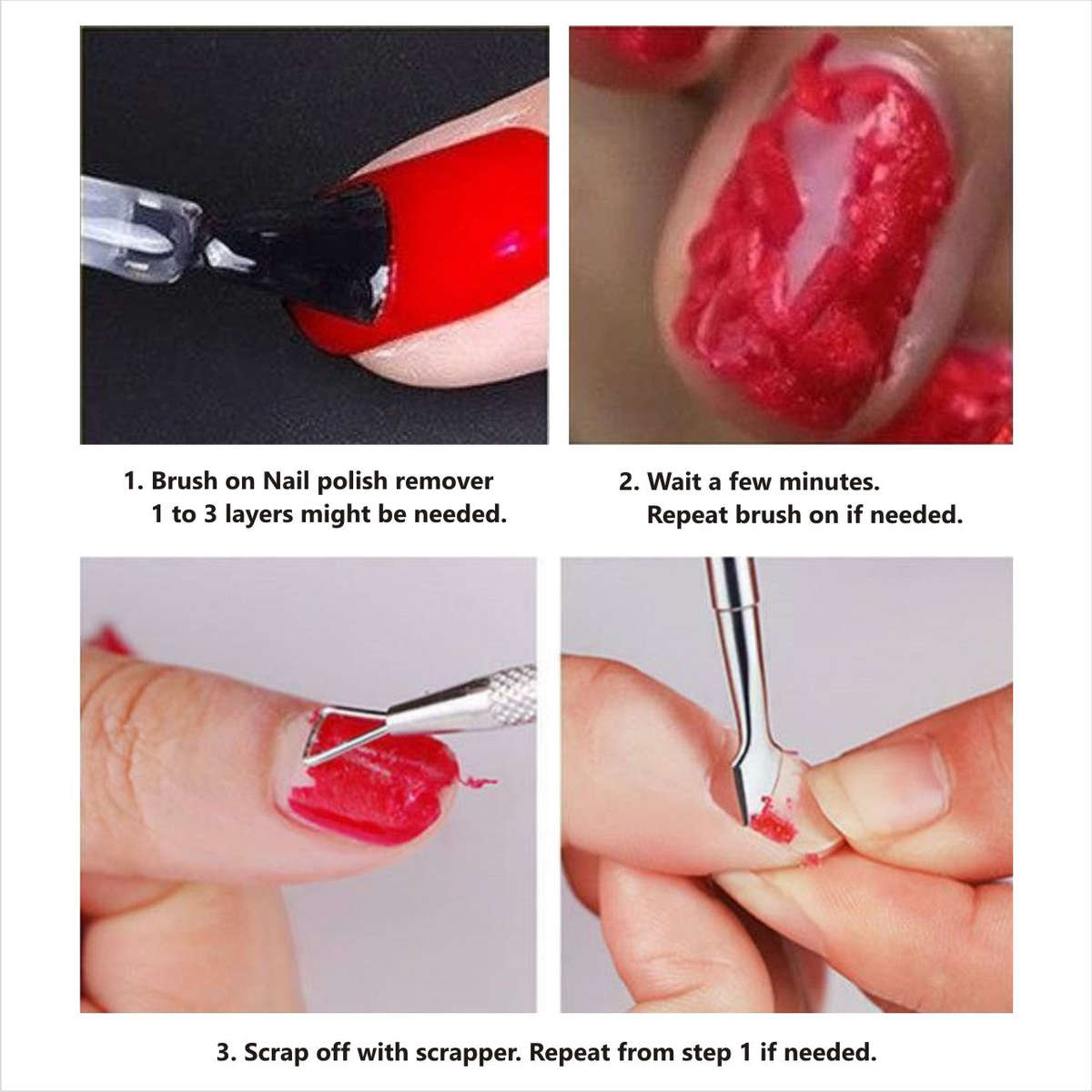 1. Brush on Nail polish remover
1 to 3 layers might be needed.

2. Wait a few minutes.
Repeat brush on if needed.

3. Scrap off with scrapper. Repeat from step 1 if needed.