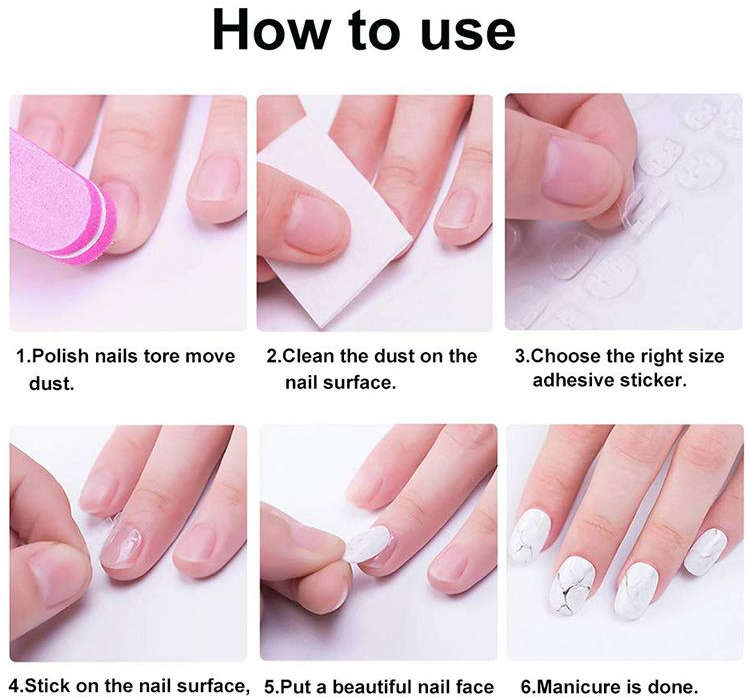 How to use

1.Polish nails tore move dust.

2.Clean the dust on the nail surface.

3.Choose the right size adhesive sticker.

4.Stick on the nail surface,

5.Put a beautiful nail face

6.Manicure is done.