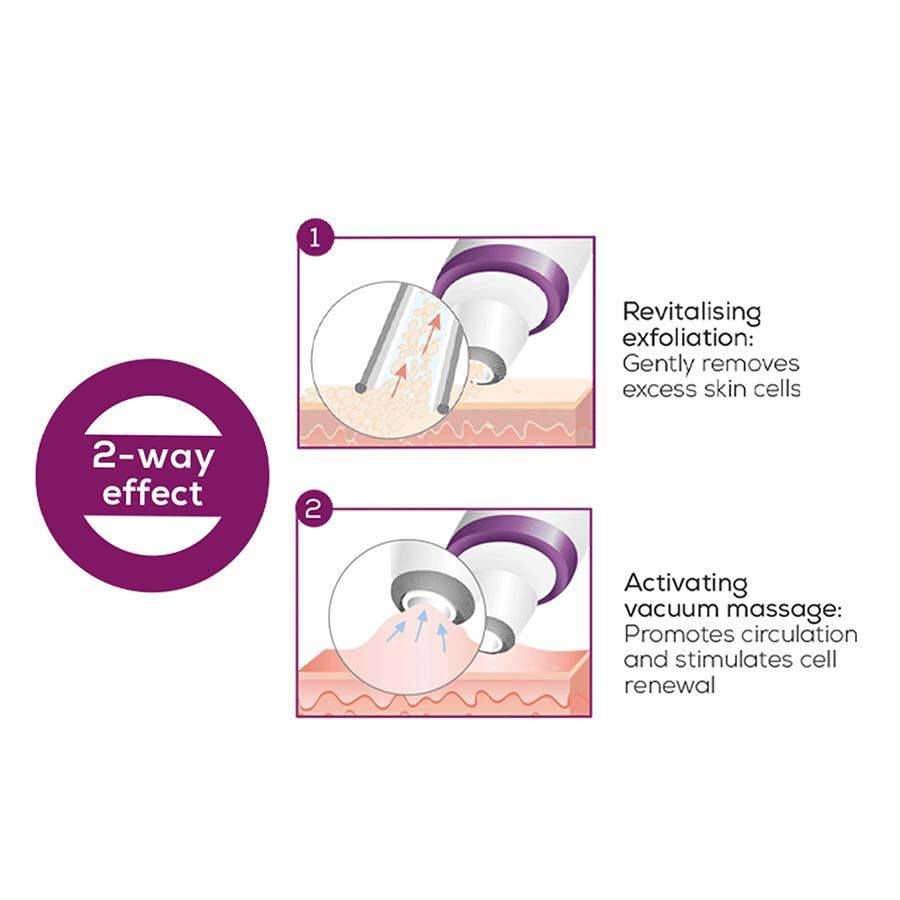 2-way effect

1

Revitalising exfoliation:
Gently removes excess skin cells

2

Activating vacuum massage:
Promotes circulation and stimulates cell renewal