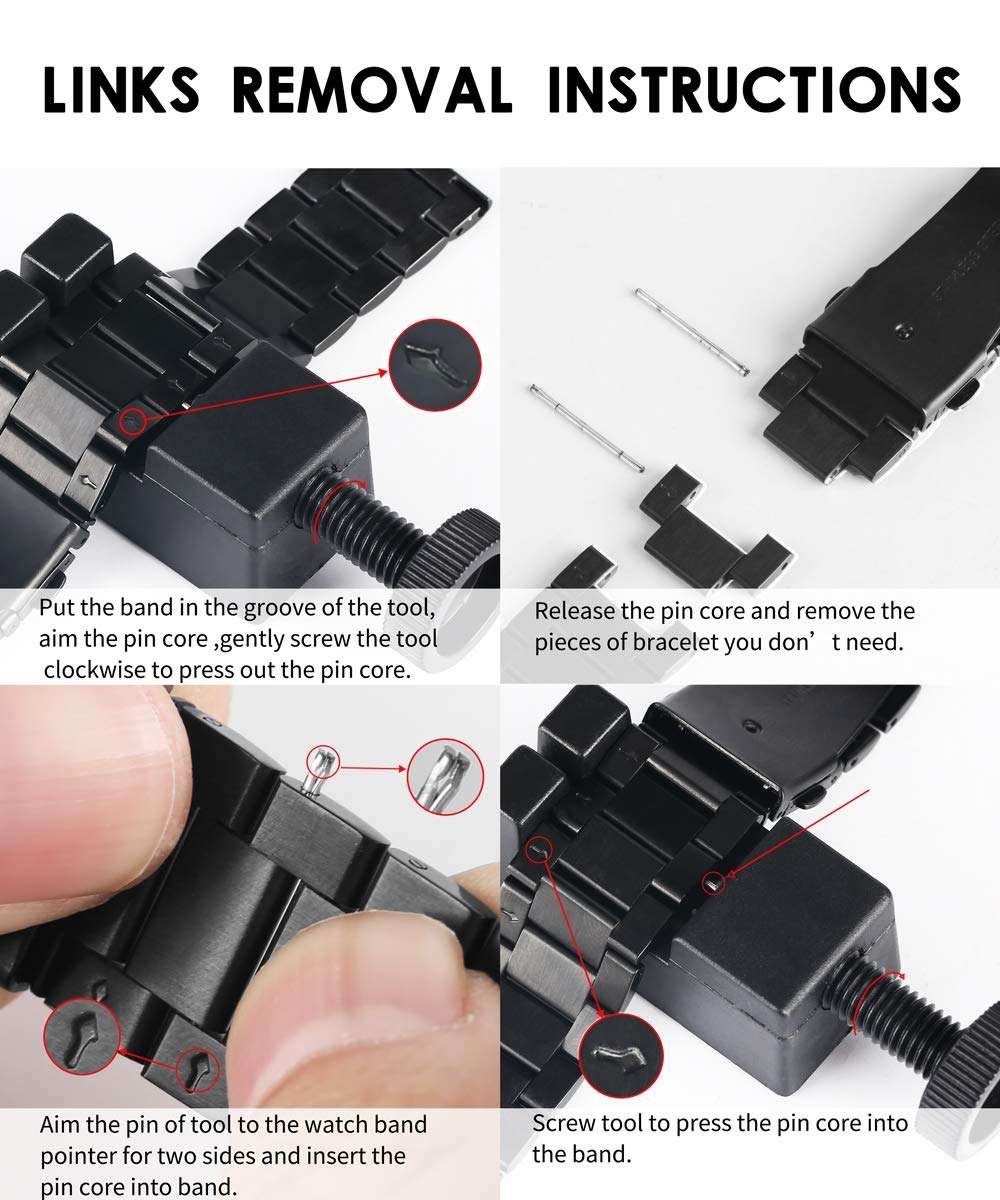 LINKS REMOVAL INSTRUCTIONS

Put the band in the groove of the tool, aim the pin core ,gently screw the tool clockwise to press out the pin core.

Release the pin core and remove the pieces of bracelet you don’t need.

Aim the pin of tool to the watch band pointer for two sides and insert the pin core into band.

Screw tool to press the pin core into the band.