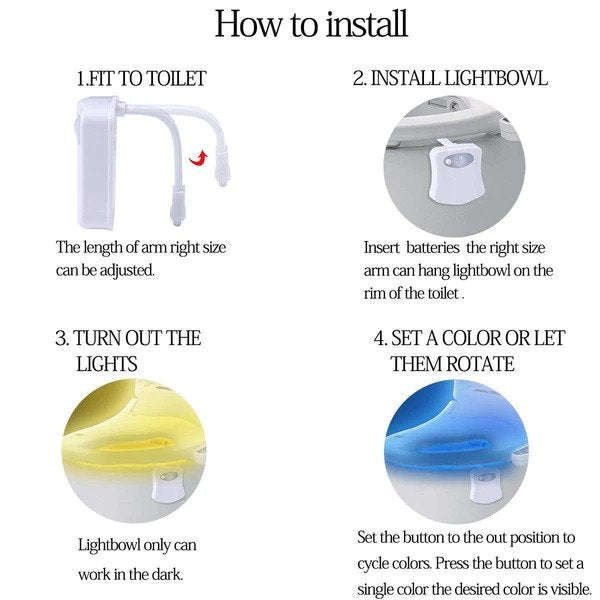 How to install

1.FIT TO TOILET

The length of arm right size can be adjusted.

2. INSTALL LIGHTBOWL

Insert batteries the right size arm can hang lightbowl on the rim of the toilet .

3. TURN OUT THE LIGHTS

Lightbowl only can work in the dark.

4. SET A COLOR OR LET THEM ROTATE

Set the button to the out position to cycle colors. Press the button to set a single color the desired color is visible.