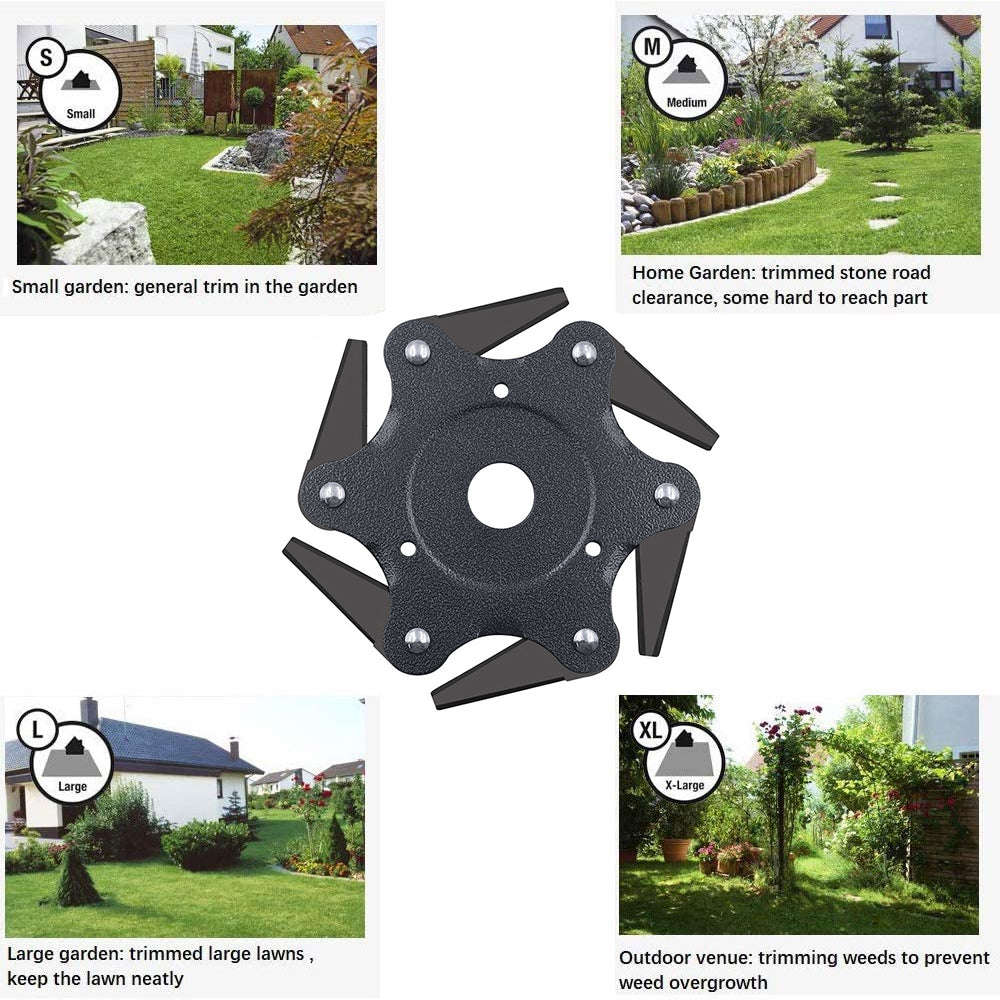 S
Small

Small garden: general trim in the garden

M
Medium

Home Garden: trimmed stone road clearance, some hard to reach part

L
Large

Large garden: trimmed large lawns , keep the lawn neatly

XL
X-Large

Outdoor venue: trimming weeds to prevent weed overgrowth