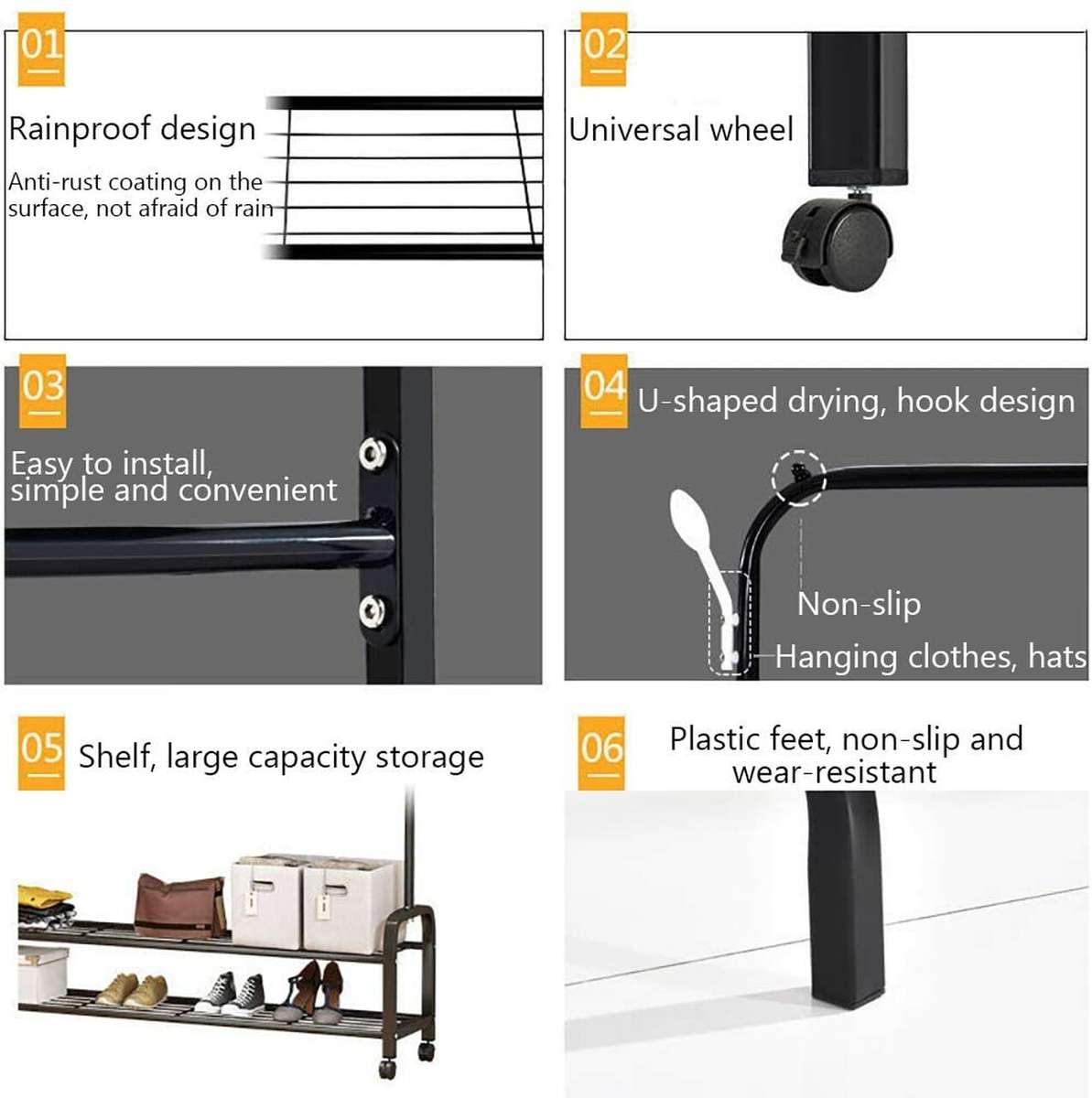 01

Rainproof design

Anti-rust coating on the surface, not afraid of rain

02

Universal wheel

03

Easy to install, simple and convenient

04

U-shaped drying, hook design

Non-slip

Hanging clothes, hats

05

Shelf, large capacity storage

06

Plastic feet, non-slip and wear-resistant