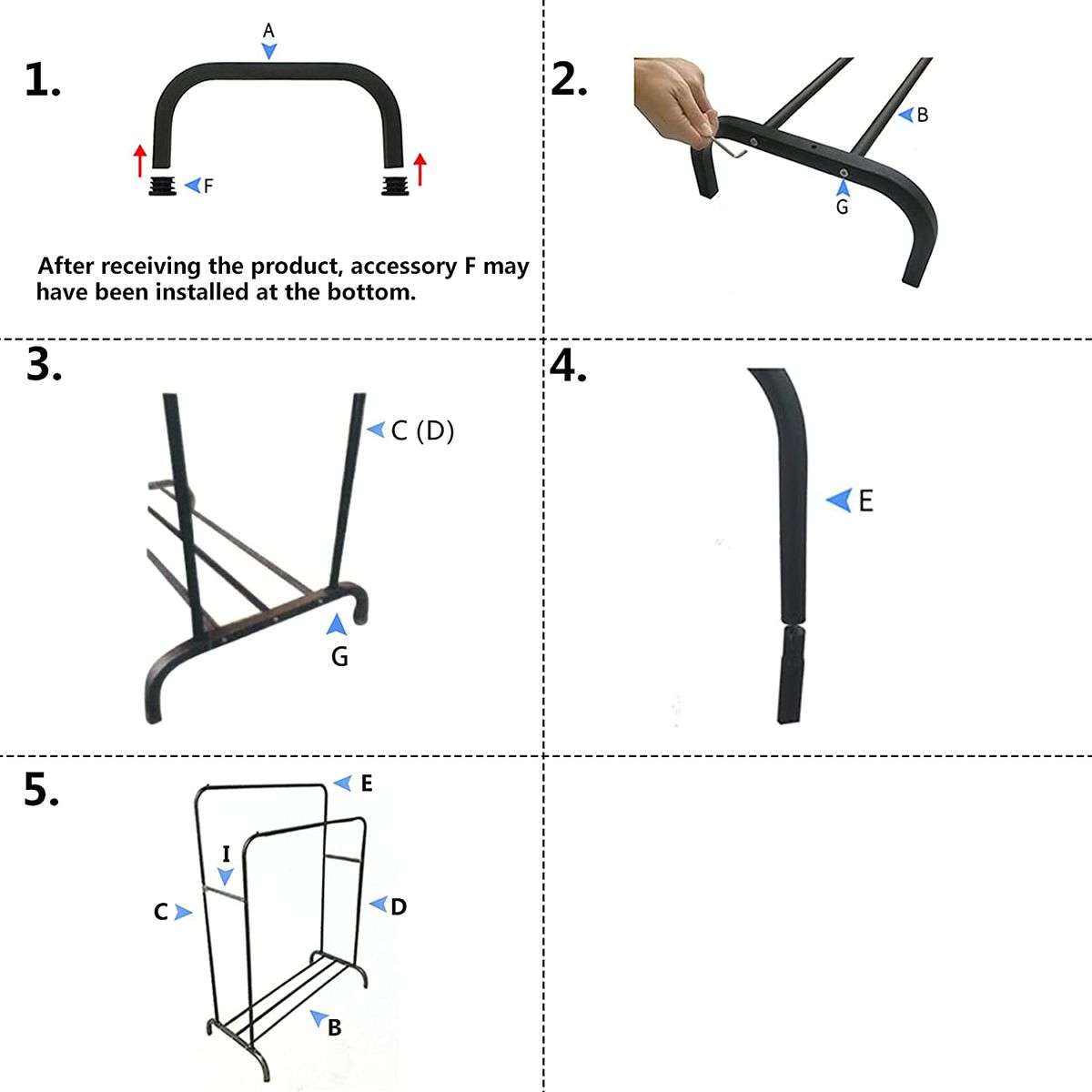 1.

A

F

After receiving the product, accessory F may have been installed at the bottom.

2.

B

G

3.

C (D)

G

4.

E

5.

E

I

C

D

B