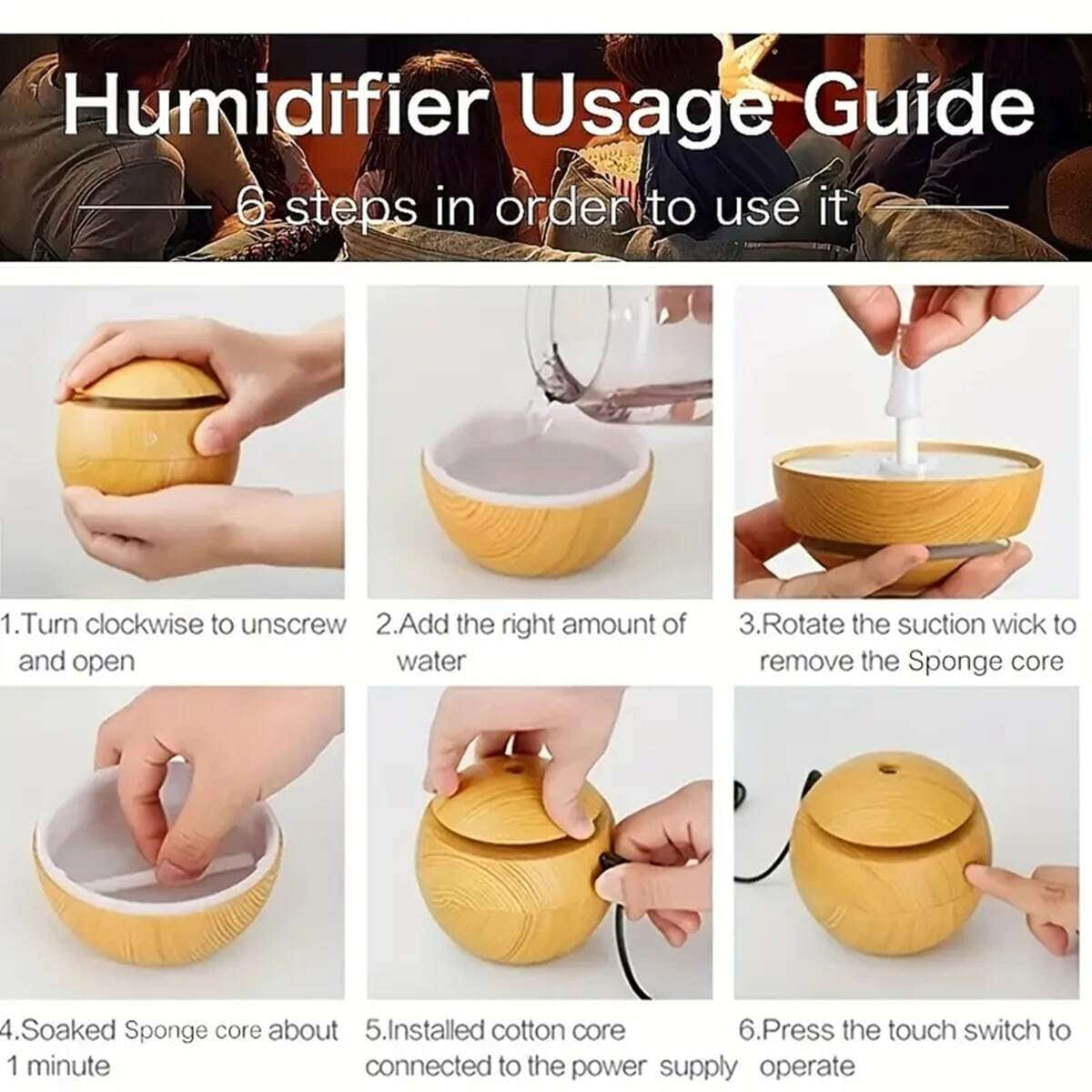 Humidifier Usage Guide

6 steps in order to use it

1.Turn clockwise to unscrew and open

2.Add the right amount of water

3.Rotate the suction wick to remove the Sponge core

4.Soaked Sponge core about 1 minute

5.Installed cotton core connected to the power supply

6.Press the touch switch to operate