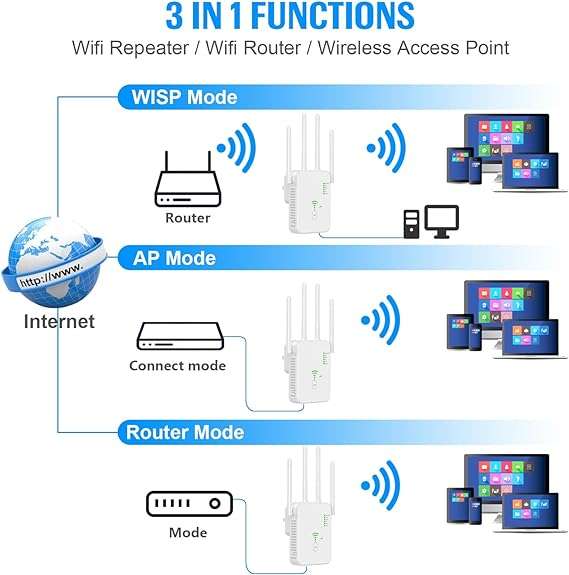 3 IN 1 FUNCTIONS

Wifi Repeater / Wifi Router / Wireless Access Point

WISP Mode

Router

http://www.

Internet

AP Mode

Connect mode

Router Mode

Mode