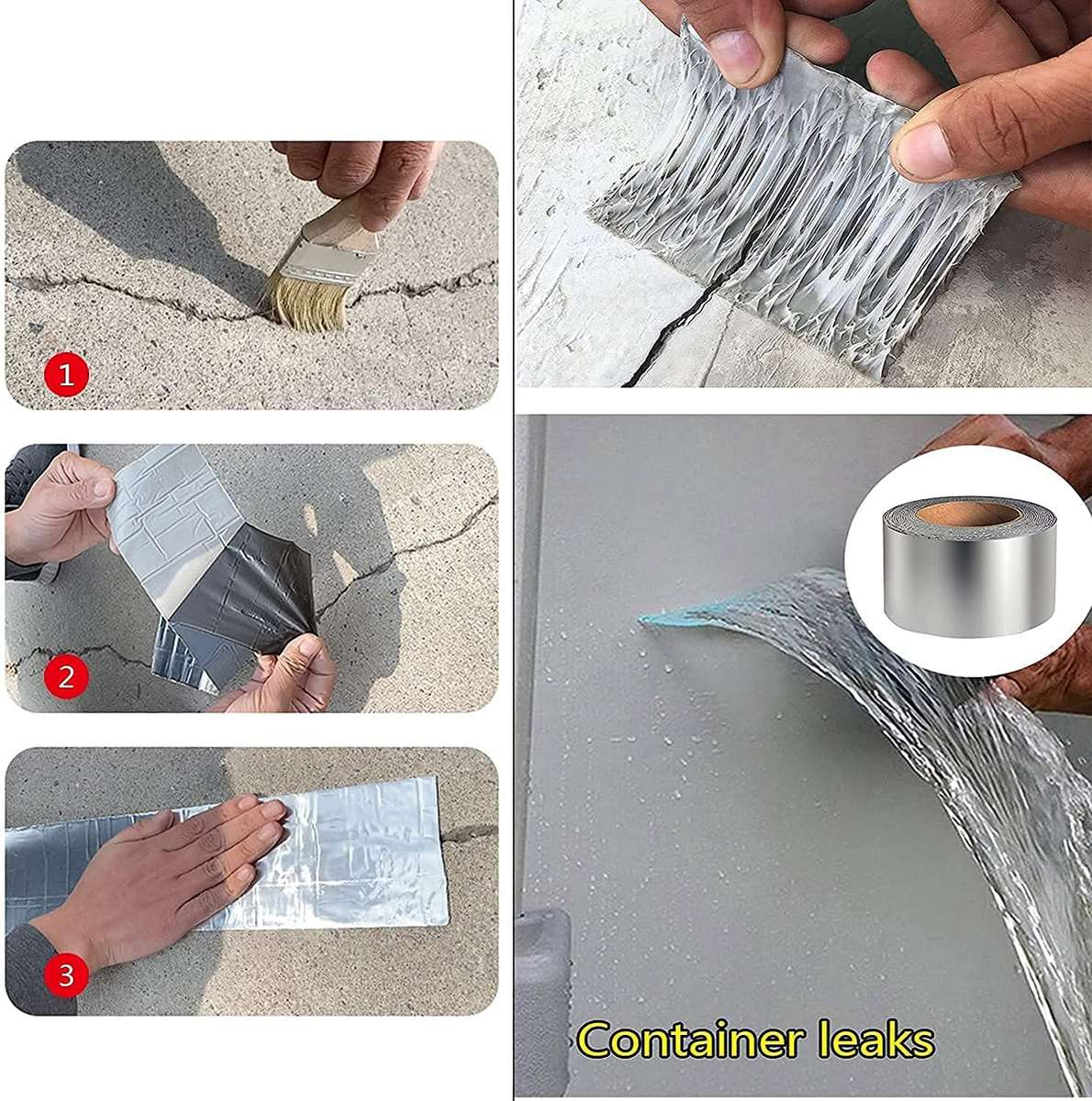 1

2

3

Container leaks