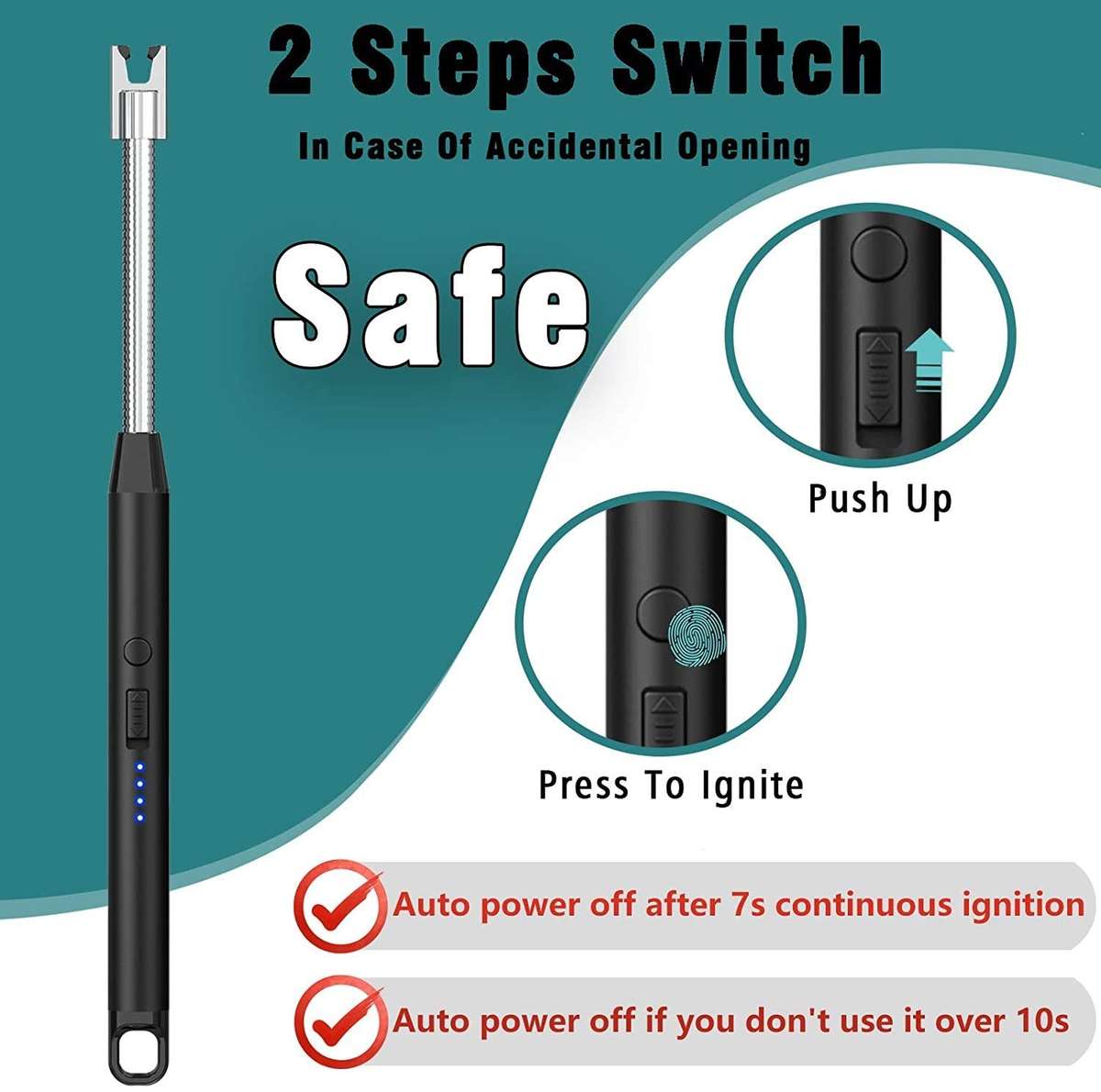 2 Steps Switch

In Case Of Accidental Opening

Safe

Push Up

Press To Ignite

Auto power off after 7s continuous ignition

Auto power off if you don't use it over 10s