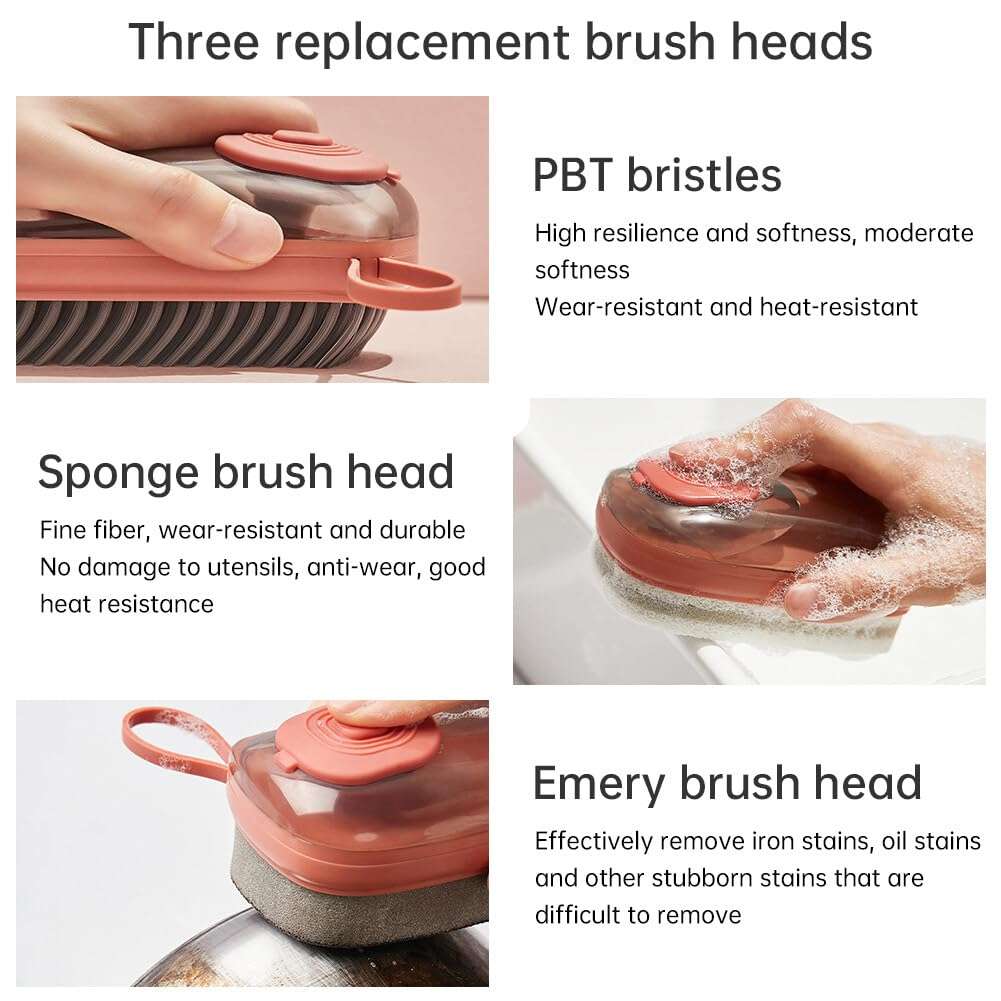 Three replacement brush heads

PBT bristles

High resilience and softness, moderate softness
Wear-resistant and heat-resistant

Sponge brush head

Fine fiber, wear-resistant and durable
No damage to utensils, anti-wear, good heat resistance

Emery brush head

Effectively remove iron stains, oil stains and other stubborn stains that are difficult to remove