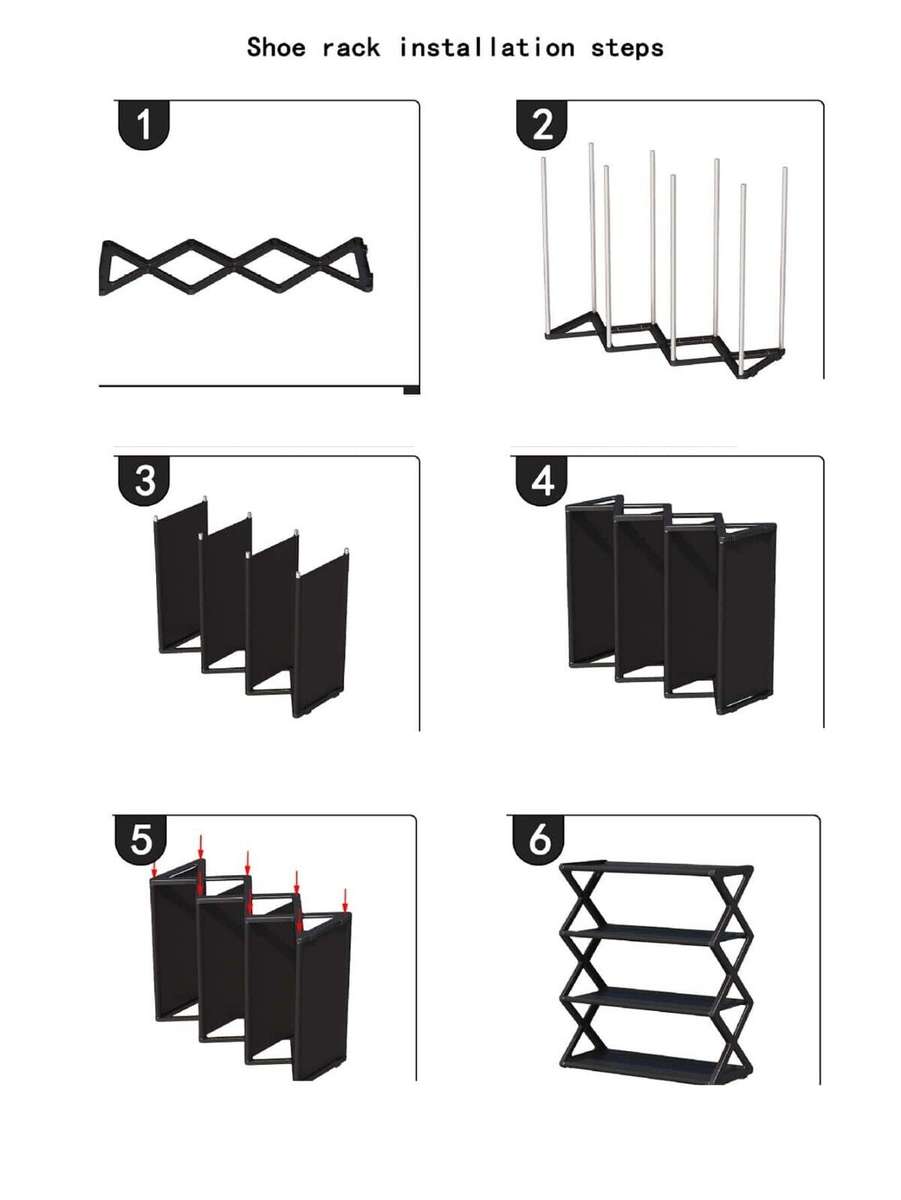 Shoe rack installation steps

1

2

3

4

5

6