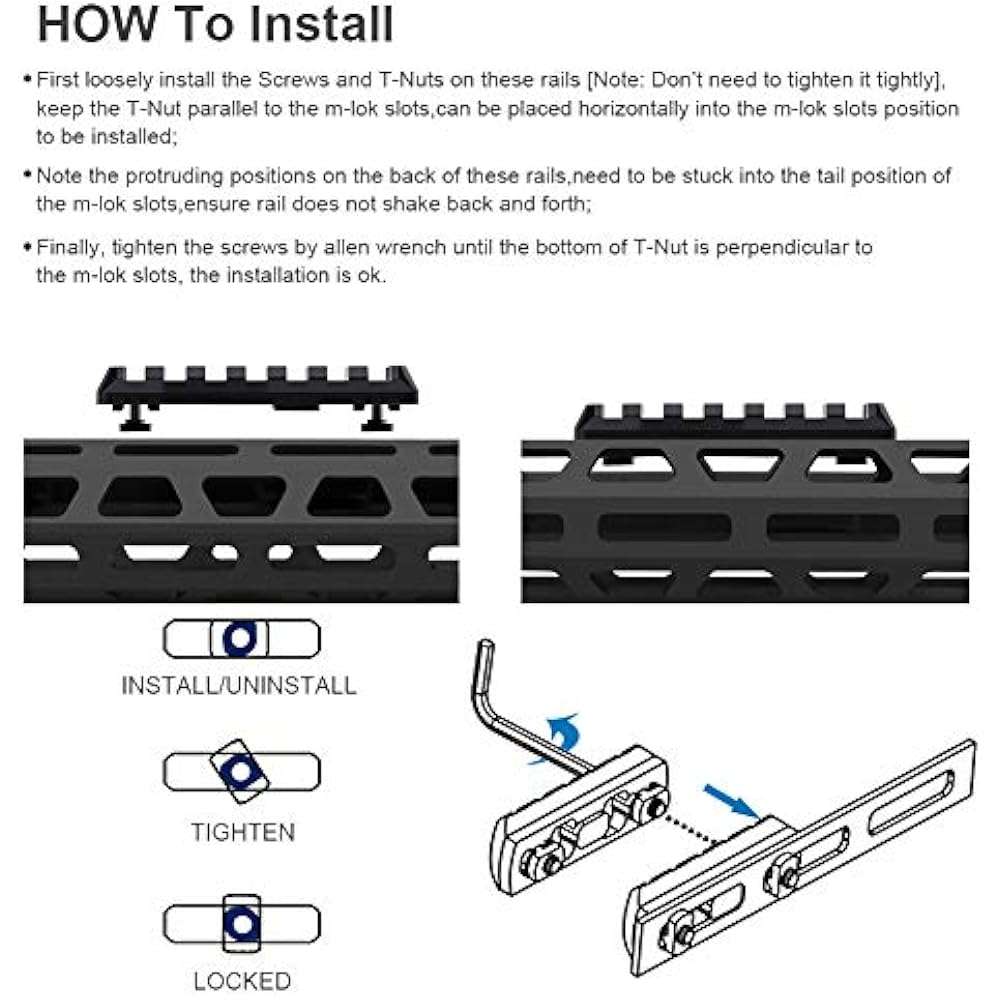 HOW To Install

• First loosely install the Screws and T-Nuts on these rails [Note: Don't need to tighten it tightly], keep the T-Nut parallel to the m-lok slots,can be placed horizontally into the m-lok slots position to be installed;

• Note the protruding positions on the back of these rails,need to be stuck into the tail position of the m-lok slots,ensure rail does not shake back and forth;

• Finally, tighten the screws by allen wrench until the bottom of T-Nut is perpendicular to the m-lok slots, the installation is ok.

INSTALL/UNINSTALL

TIGHTEN

LOCKED