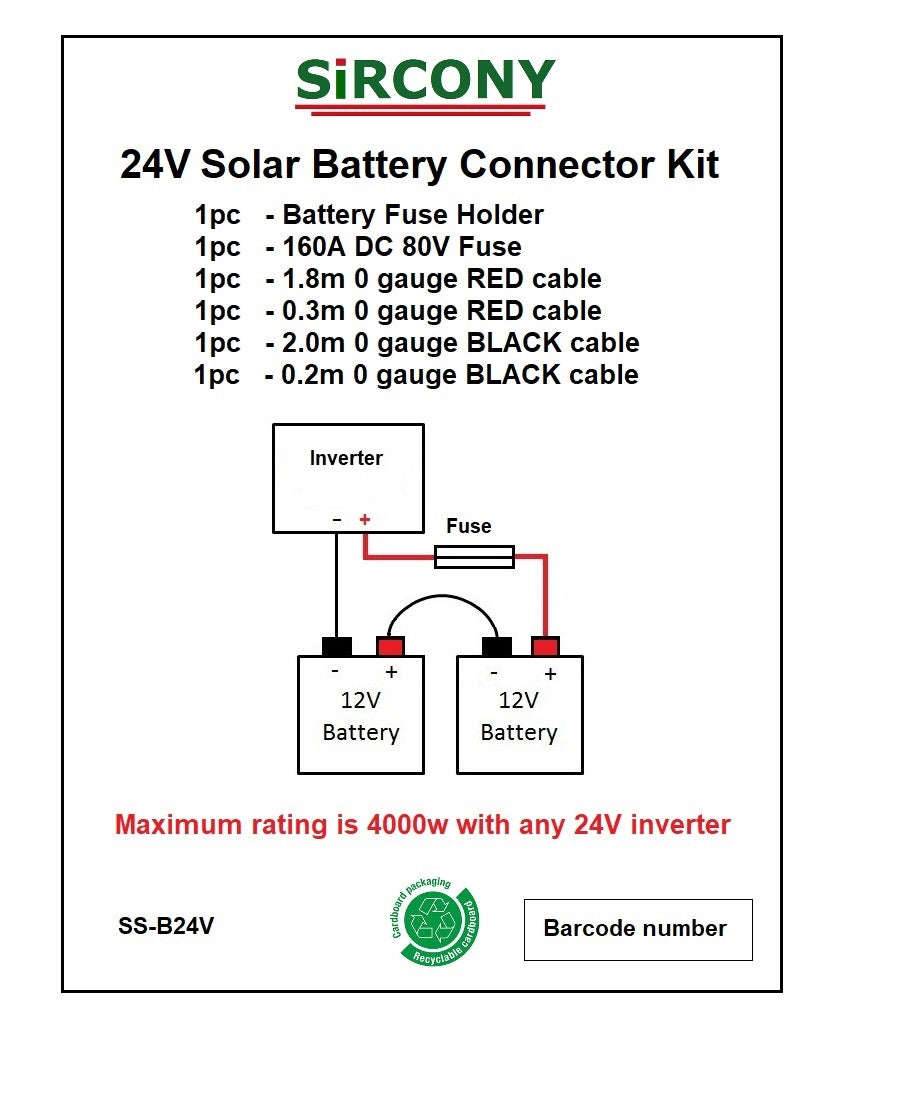 SiRCONY

24V Solar Battery Connector Kit

1pc - Battery Fuse Holder
1pc - 160A DC 80V Fuse
1pc - 1.8m 0 gauge RED cable
1pc - 0.3m 0 gauge RED cable
1pc - 2.0m 0 gauge BLACK cable
1pc - 0.2m 0 gauge BLACK cable

Inverter
- +
Fuse
- +
12V Battery
- +
12V Battery

Maximum rating is 4000w with any 24V inverter

SS-B24V

Cardboard packaging
Recyclable cardboard

Barcode number