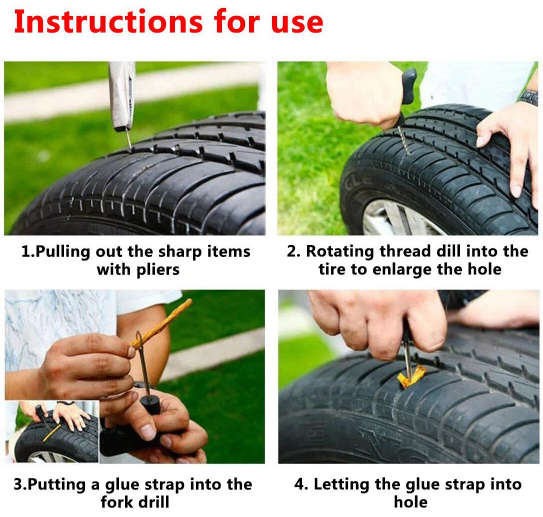 Instructions for use

1.Pulling out the sharp items with pliers

2. Rotating thread dill into the tire to enlarge the hole

3.Putting a glue strap into the fork drill

4. Letting the glue strap into hole