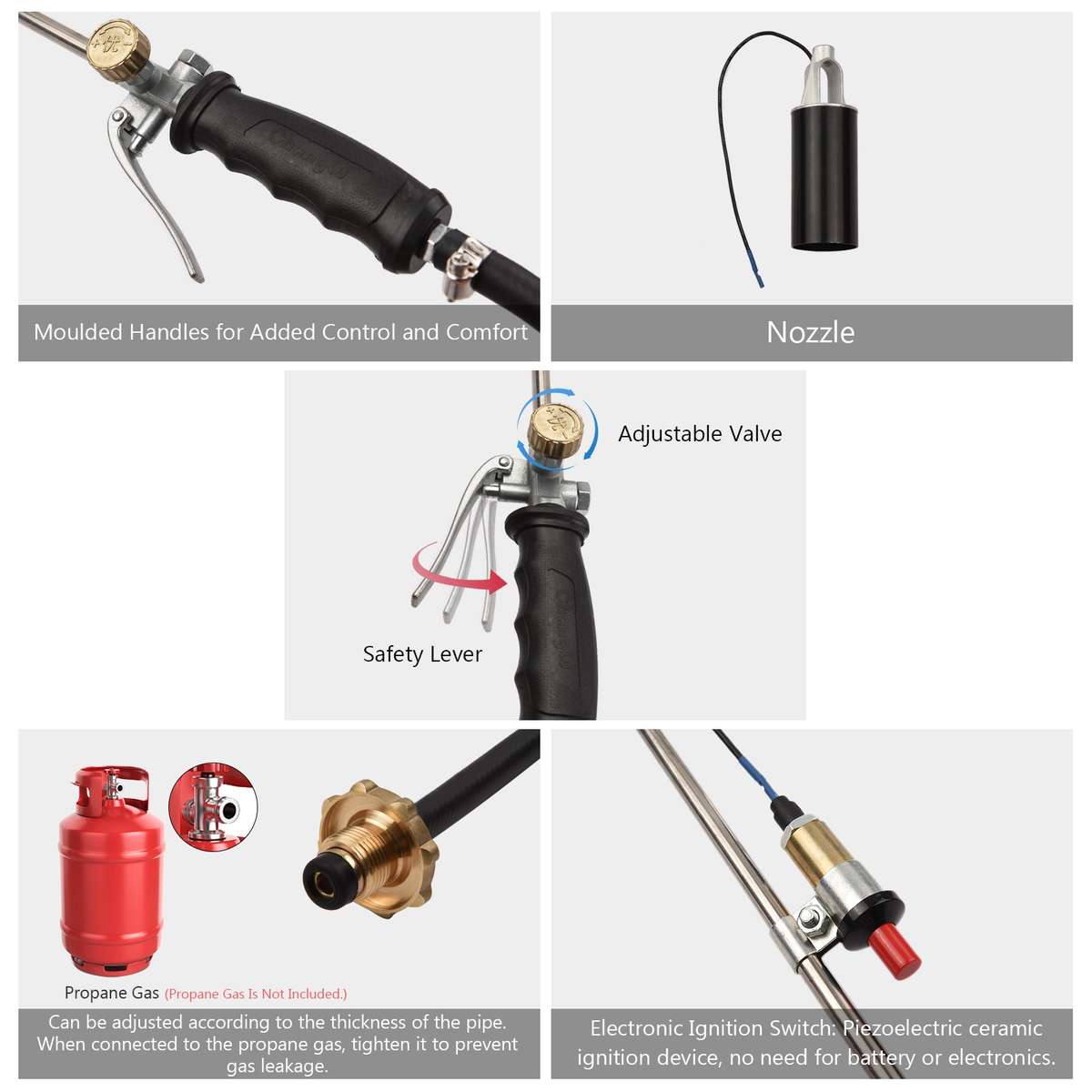 Moulded Handles for Added Control and Comfort

Nozzle

Adjustable Valve

Safety Lever

Propane Gas (Propane Gas Is Not Included.)

Can be adjusted according to the thickness of the pipe. When connected to the propane gas, tighten it to prevent gas leakage.

Electronic Ignition Switch: Piezoelectric ceramic ignition device, no need for battery or electronics.