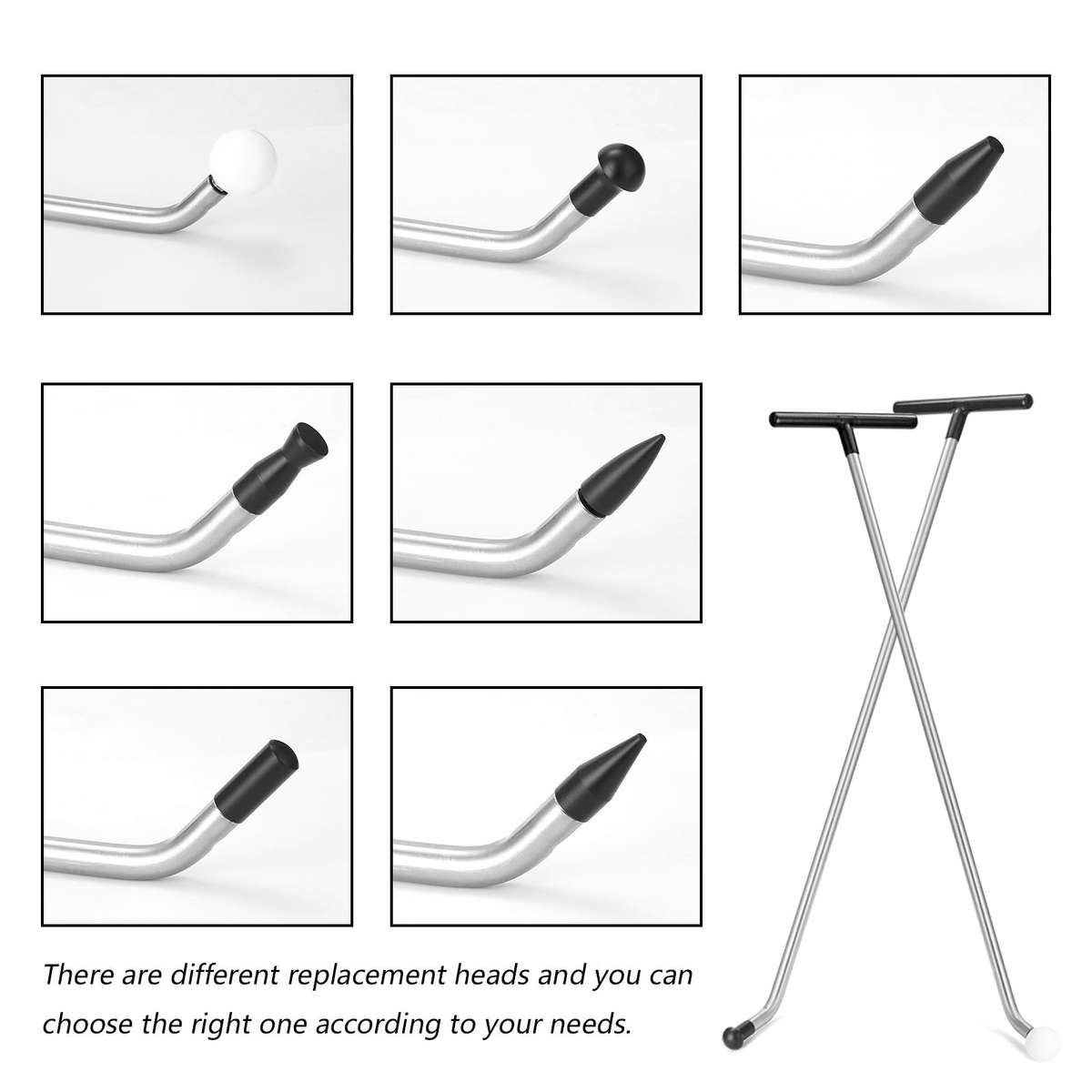 There are different replacement heads and you can choose the right one according to your needs.