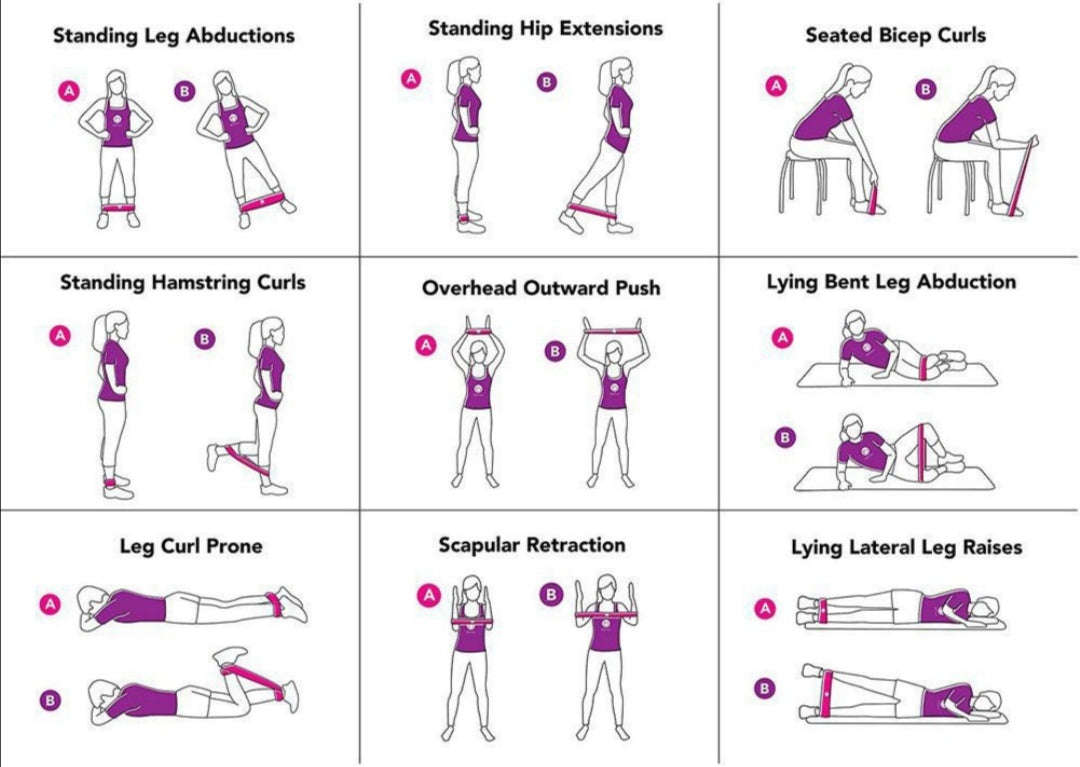 Standing Leg Abductions

A B

Standing Hip Extensions

A B

Seated Bicep Curls

A B

Standing Hamstring Curls

A B

Overhead Outward Push

A B

Lying Bent Leg Abduction

A

B

Leg Curl Prone

A

B

Scapular Retraction

A B

Lying Lateral Leg Raises

A

B