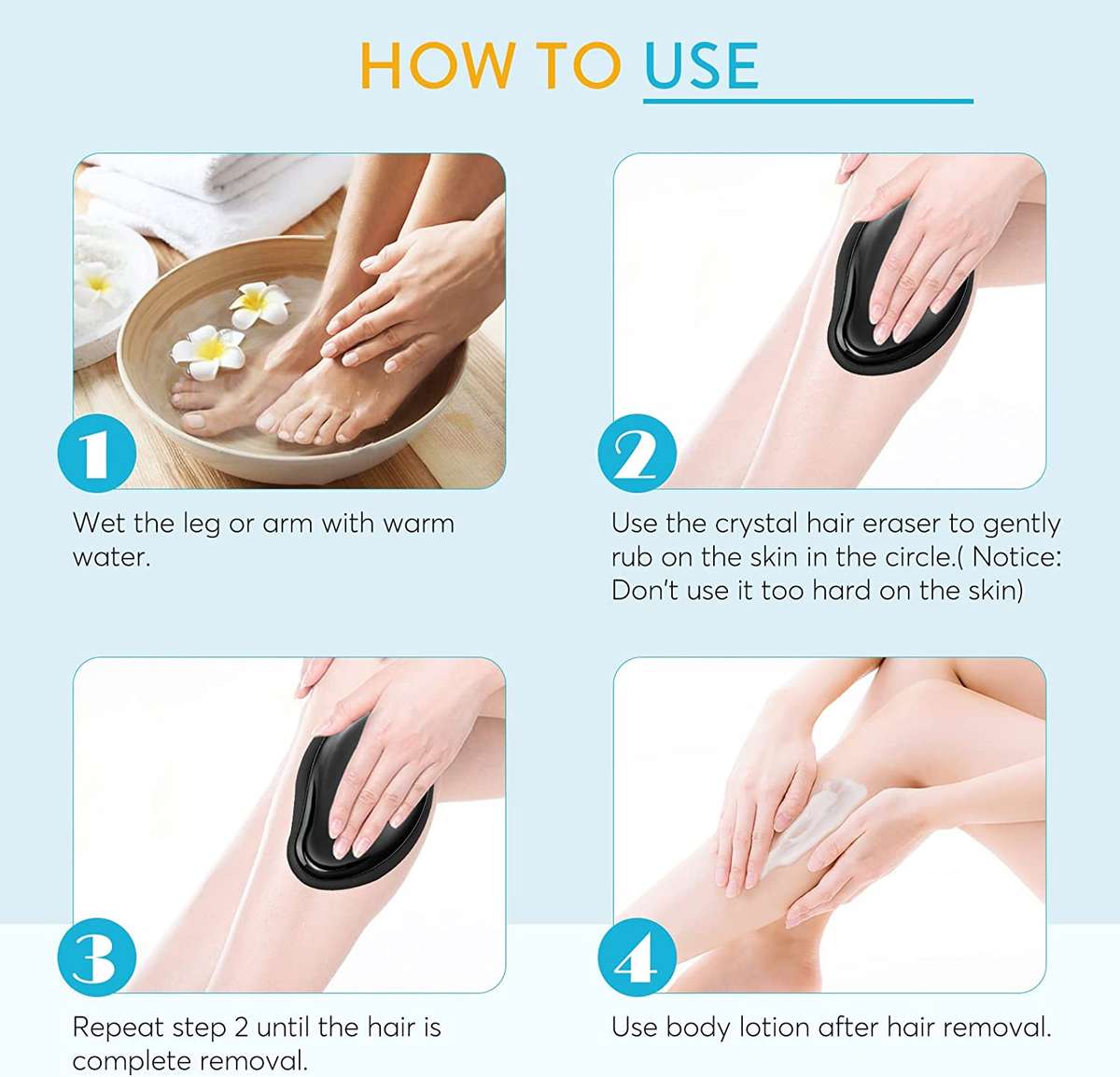 HOW TO USE

1

Wet the leg or arm with warm water.

2

Use the crystal hair eraser to gently rub on the skin in the circle.( Notice: Don't use it too hard on the skin)

3

Repeat step 2 until the hair is complete removal.

4

Use body lotion after hair removal.