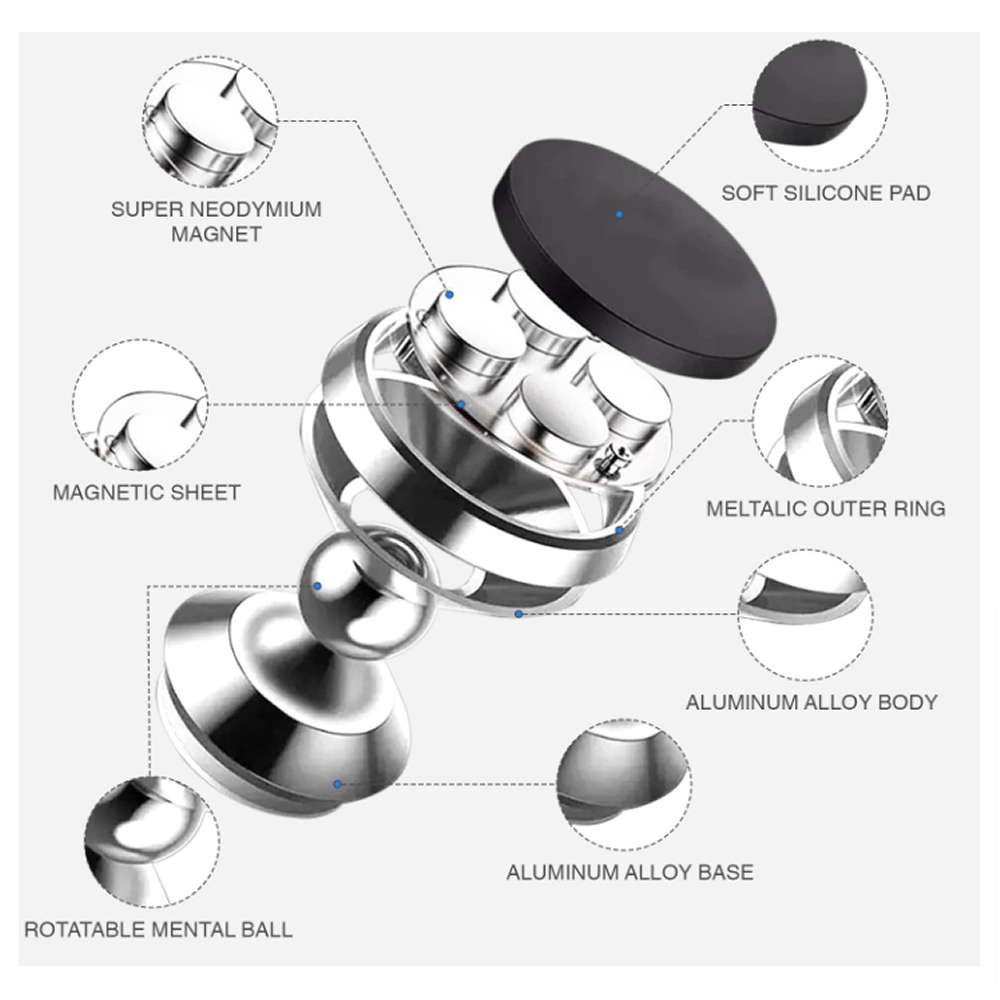 SUPER NEODYMIUM MAGNET

SOFT SILICONE PAD

MAGNETIC SHEET

MELTALIC OUTER RING

ALUMINUM ALLOY BODY

ALUMINUM ALLOY BASE

ROTATABLE MENTAL BALL