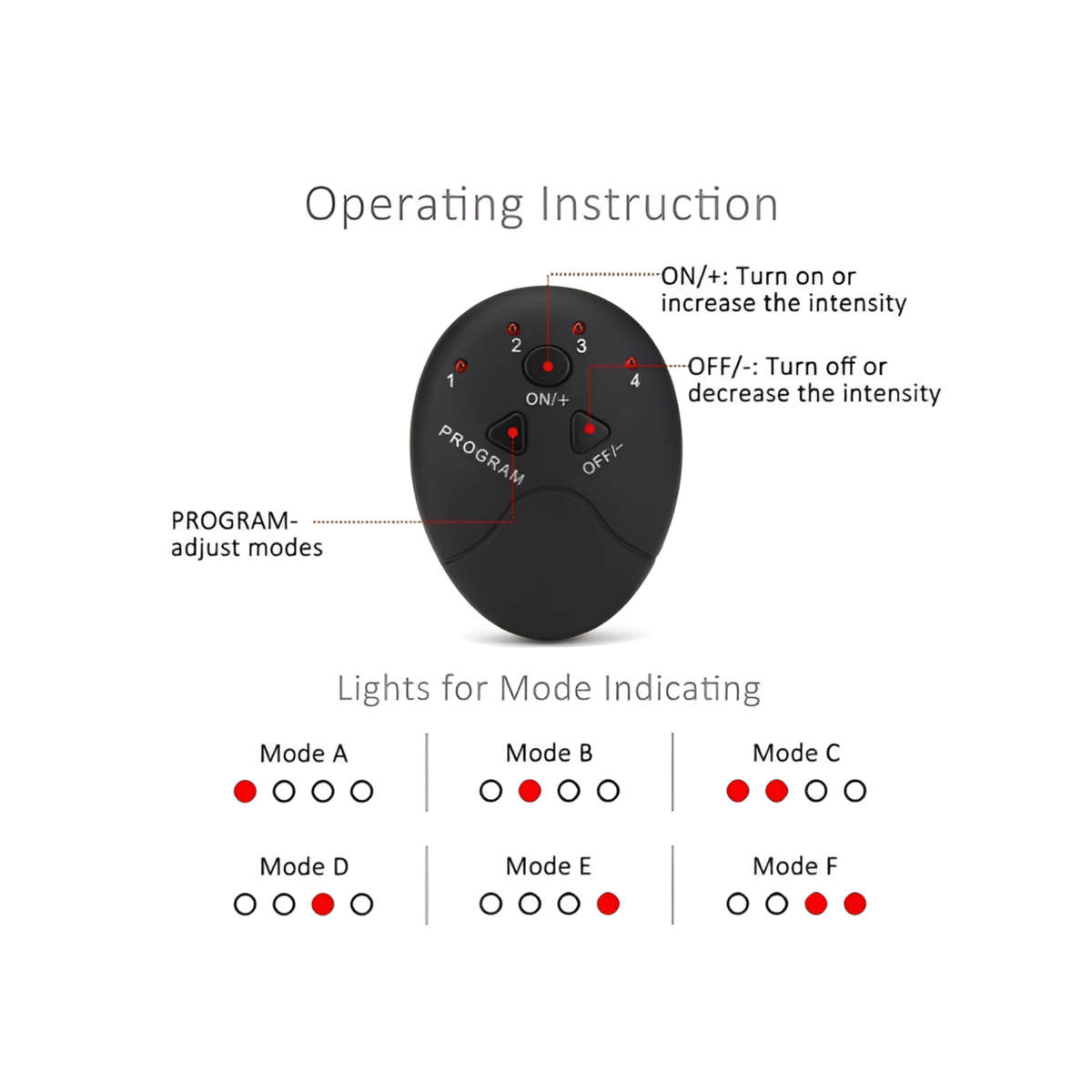 Operating Instruction

ON/+: Turn on or increase the intensity

OFF/-: Turn off or decrease the intensity

PROGRAM-
adjust modes

1
2
3
4
ON/+
PROGRAM
OFF/-

Lights for Mode Indicating

Mode A

Mode B

Mode C

Mode D

Mode E

Mode F