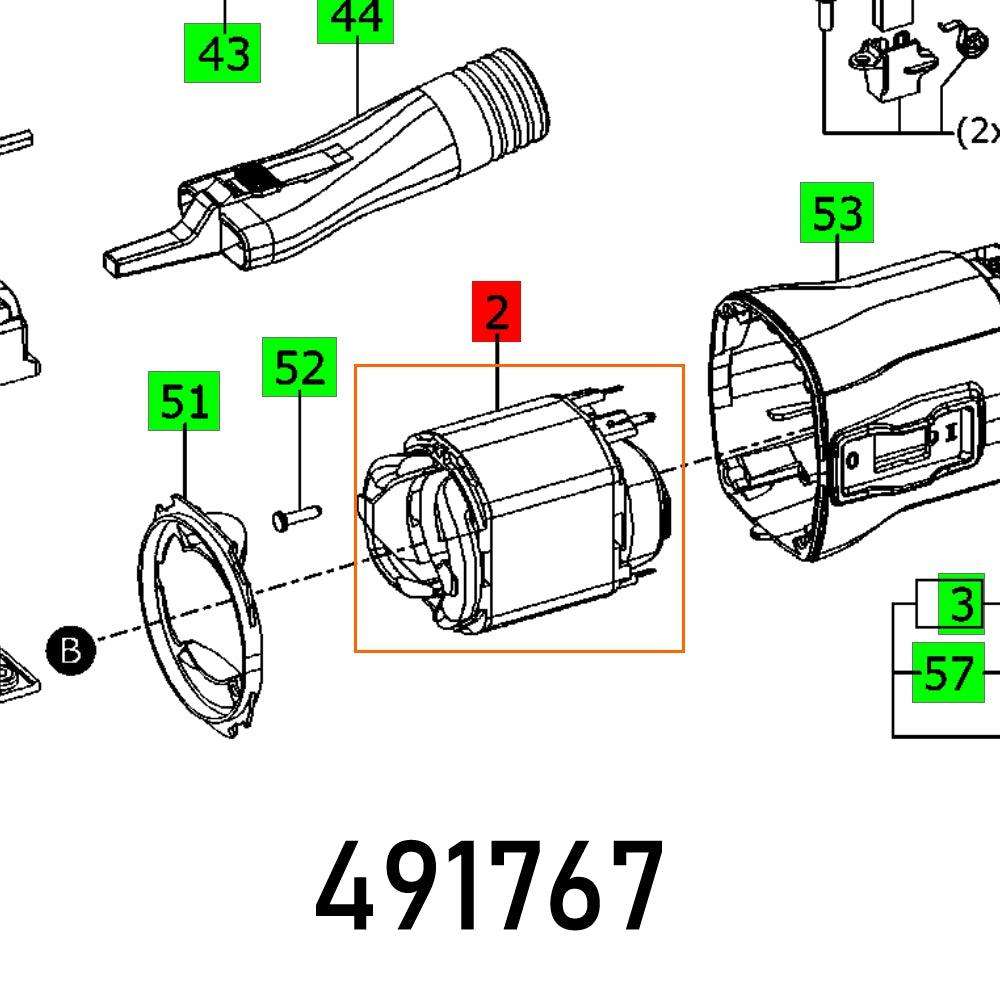 43
44
(2x

53

2

52
51

B

3
57

491767