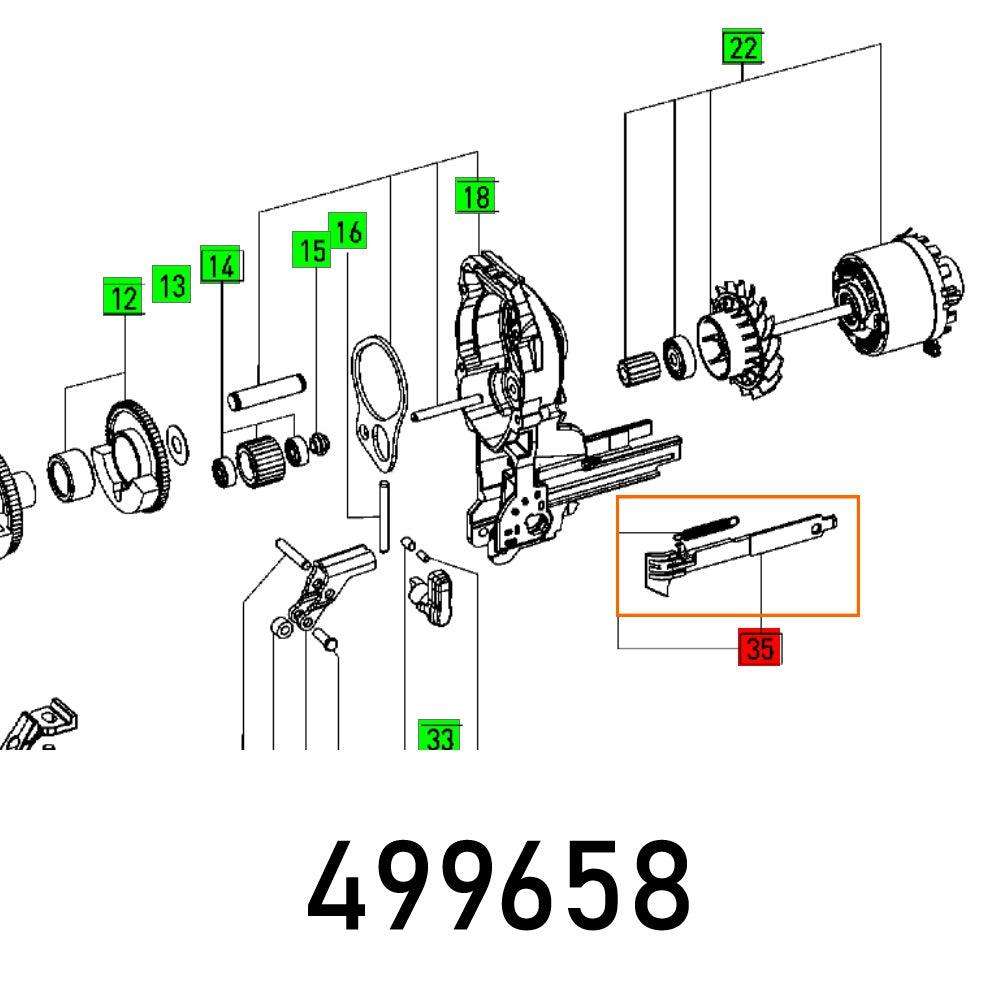 22

18

16

15

14

13

12

35

33

499658