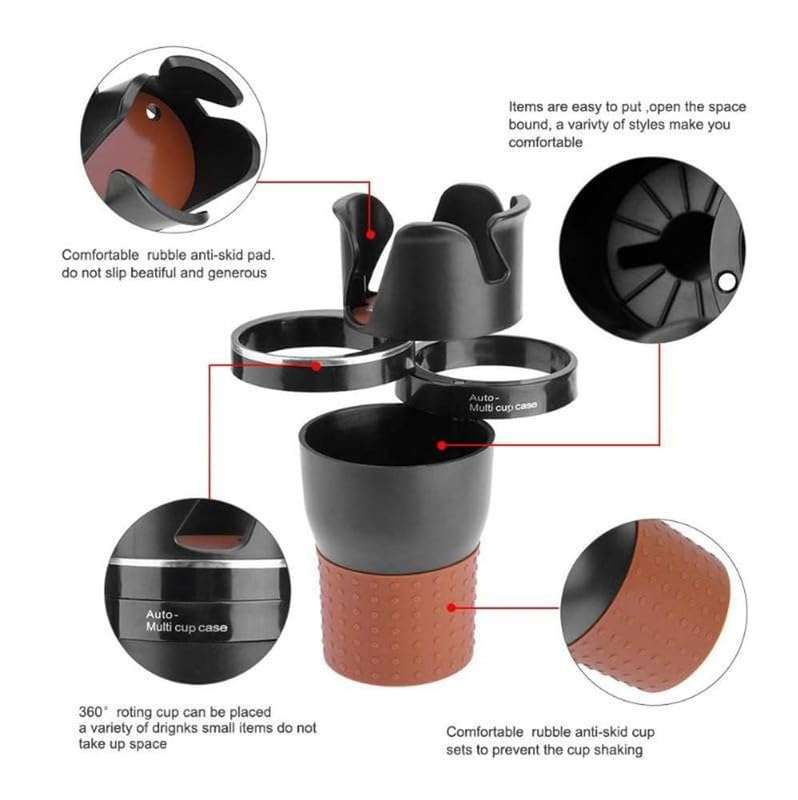 Items are easy to put ,open the space bound, a varivty of styles make you comfortable

Comfortable rubble anti-skid pad. do not slip beatiful and generous

Auto-
Multi cup case

Auto-
Multi cup case

360° roting cup can be placed a variety of drignks small items do not take up space

Comfortable rubble anti-skid cup sets to prevent the cup shaking